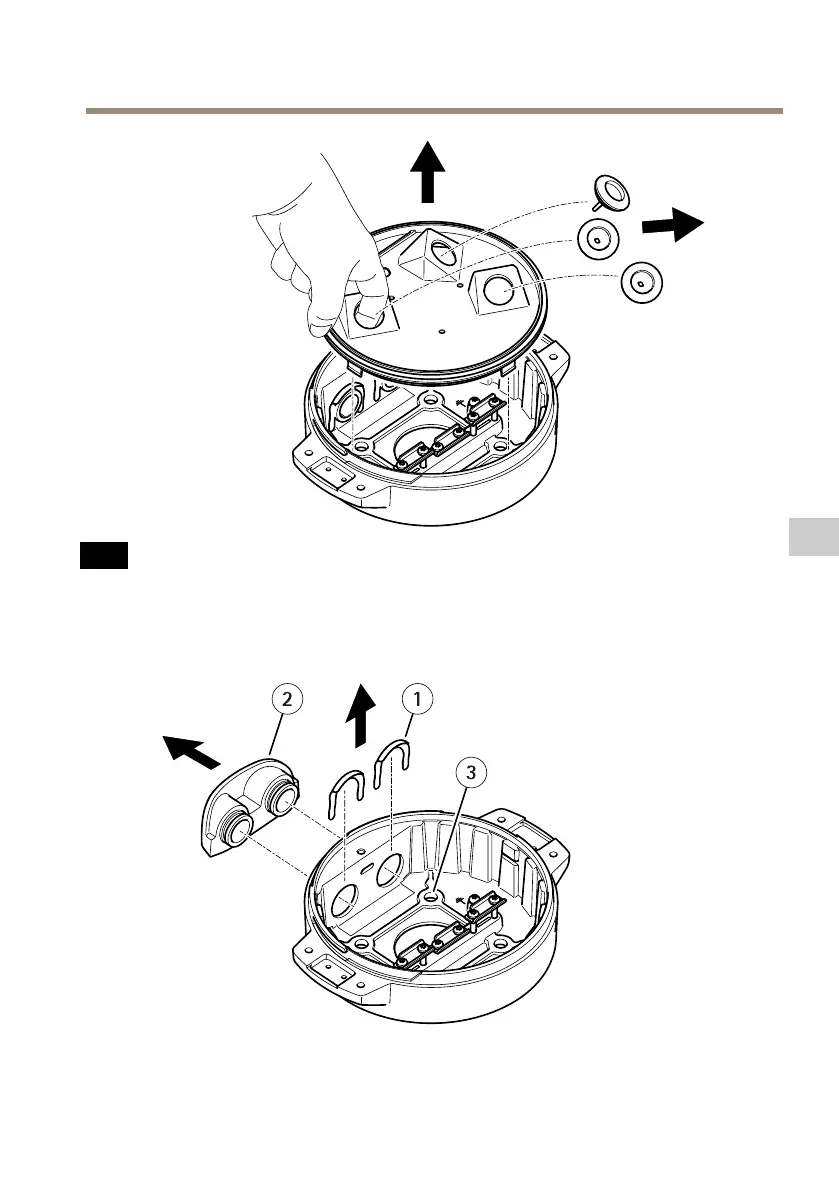 2

1

3