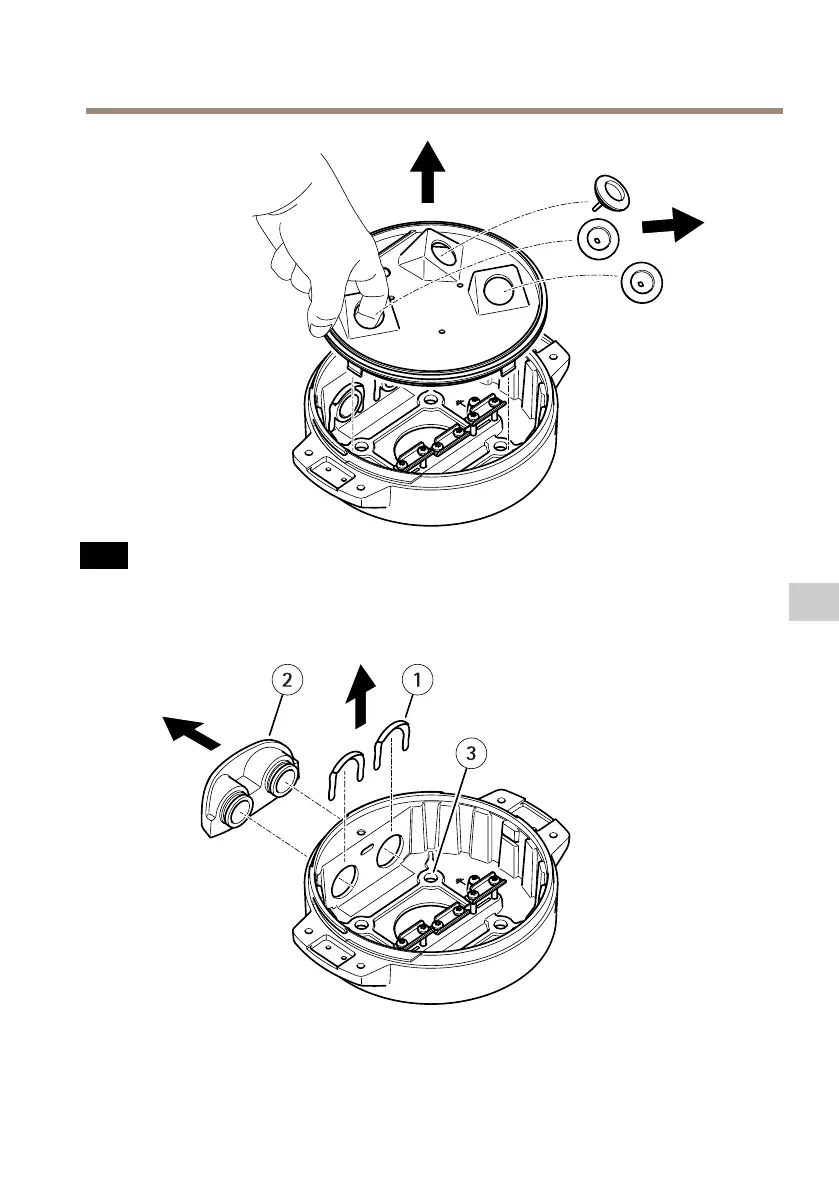 2

1

3