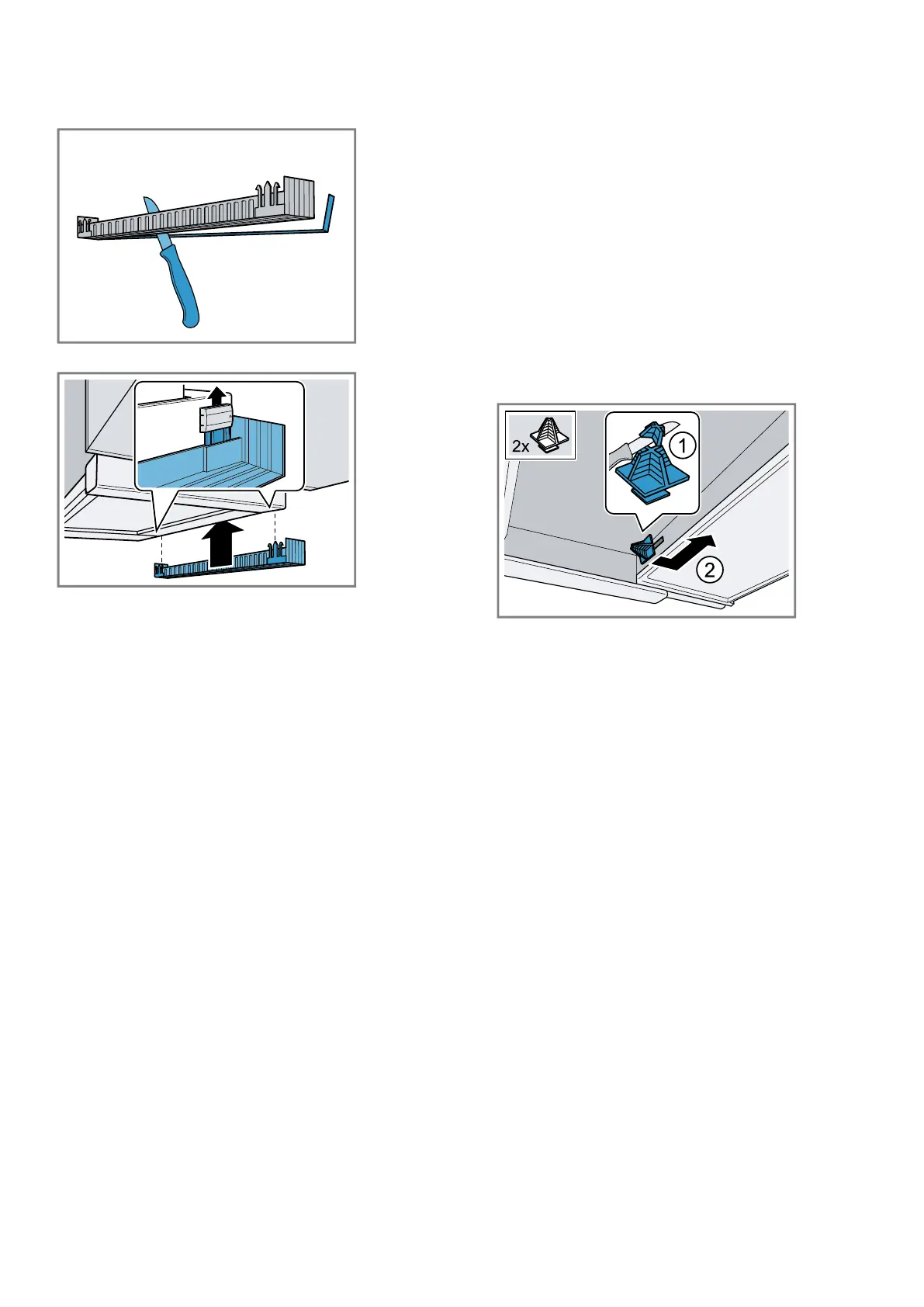 2x

1

2