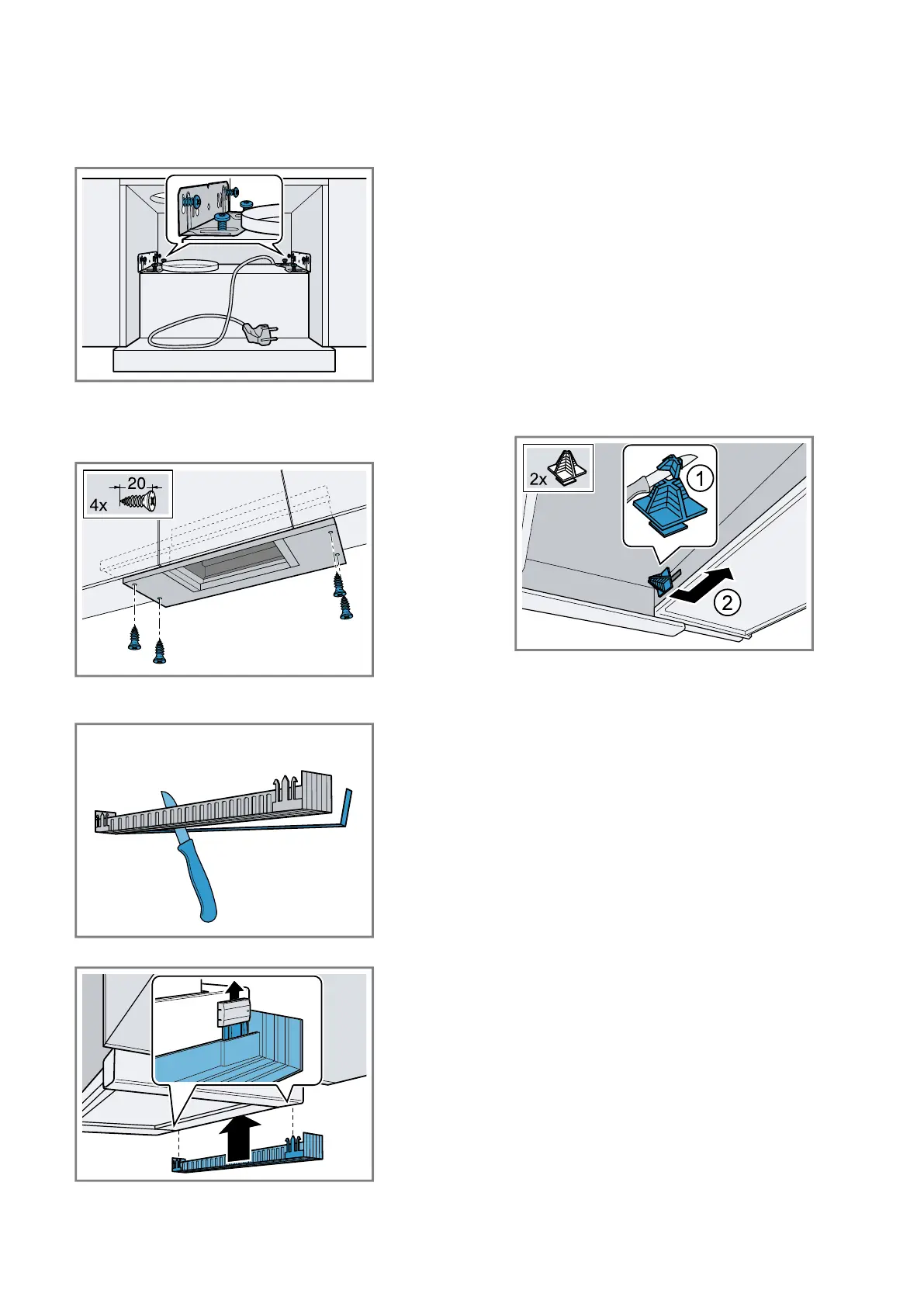 4x
20

2x
1
2