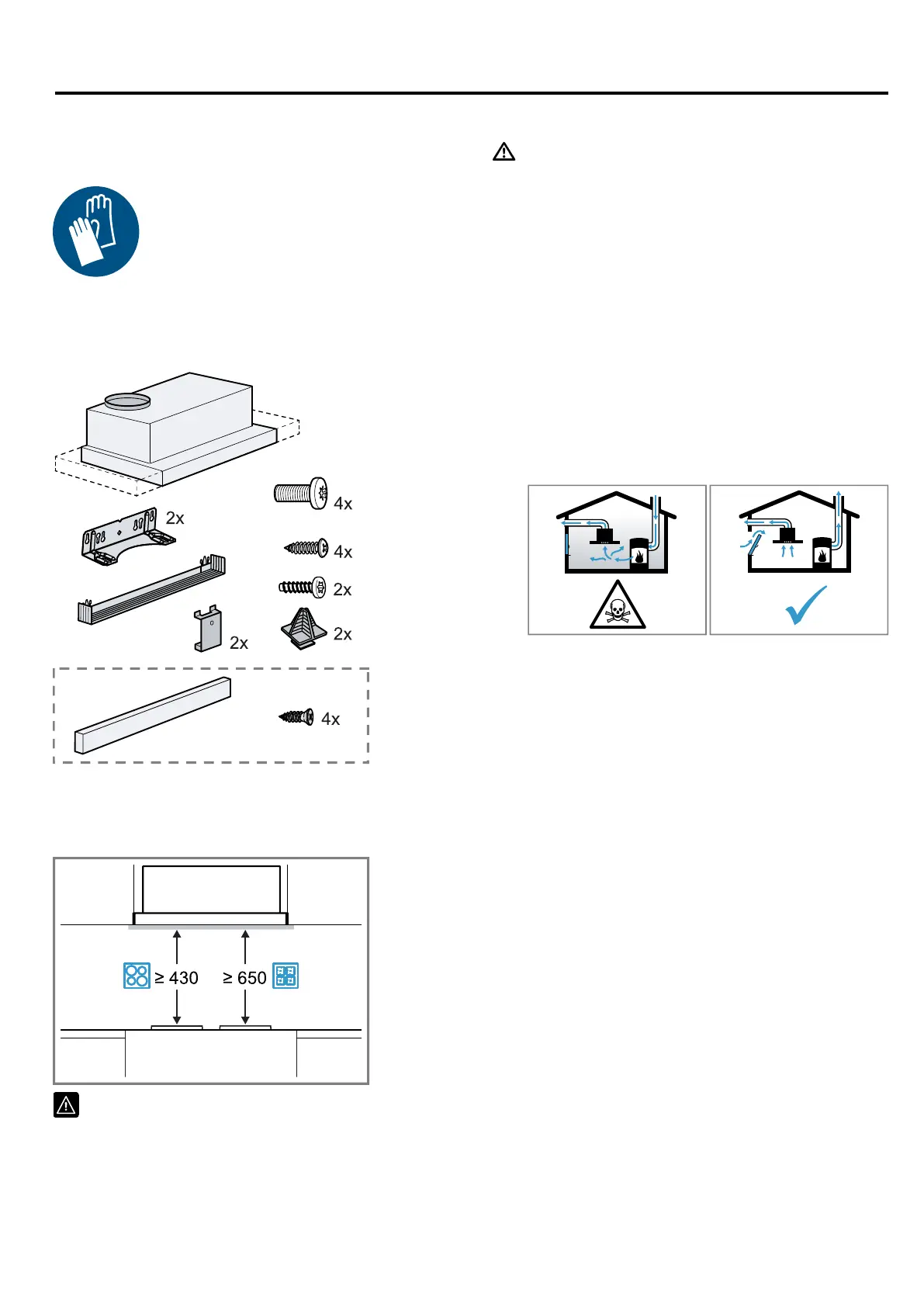 2x

4x

4x

2x

2x

2x

4x

≥ 430

≥ 650