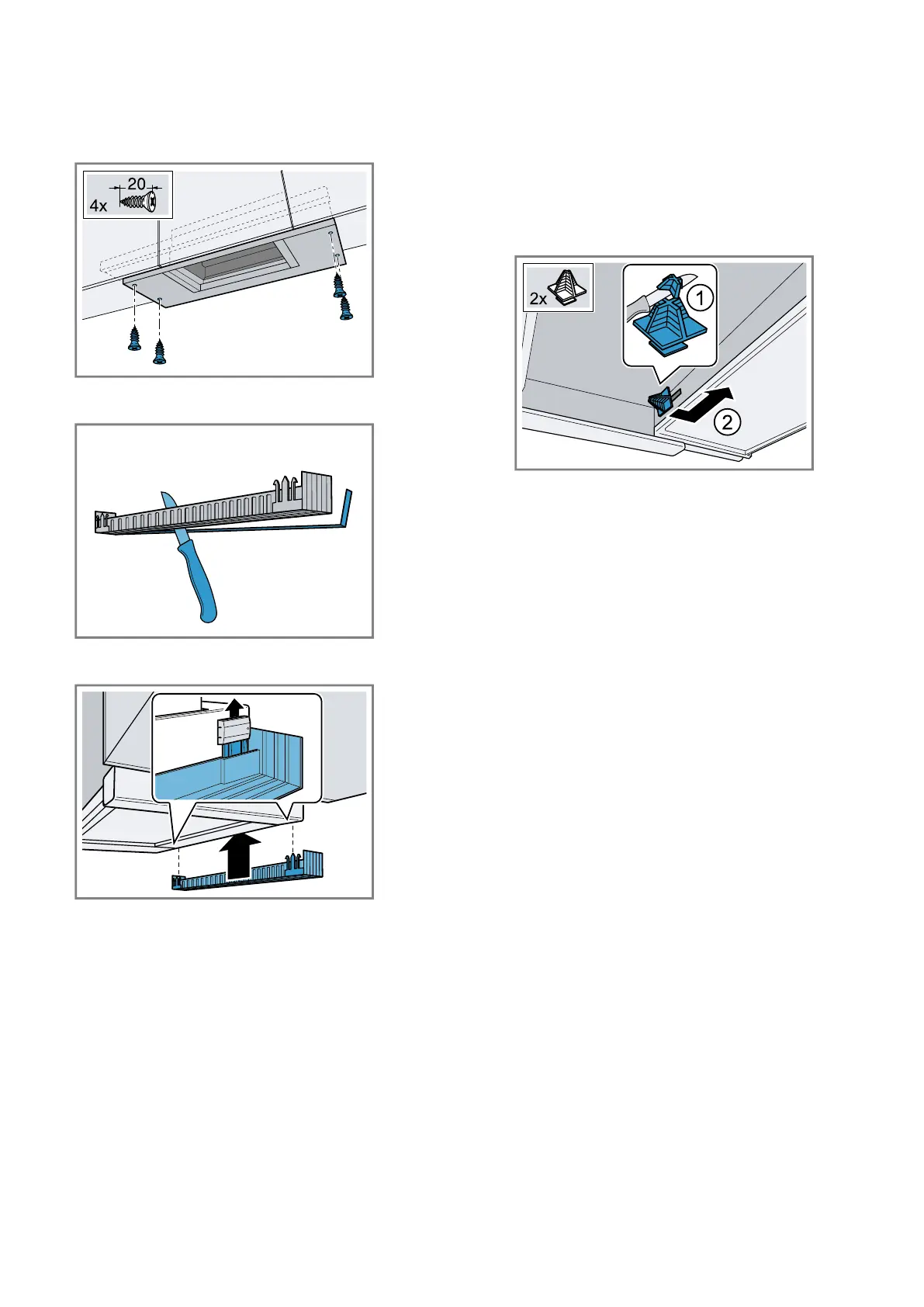 20
4x

2x
1
2