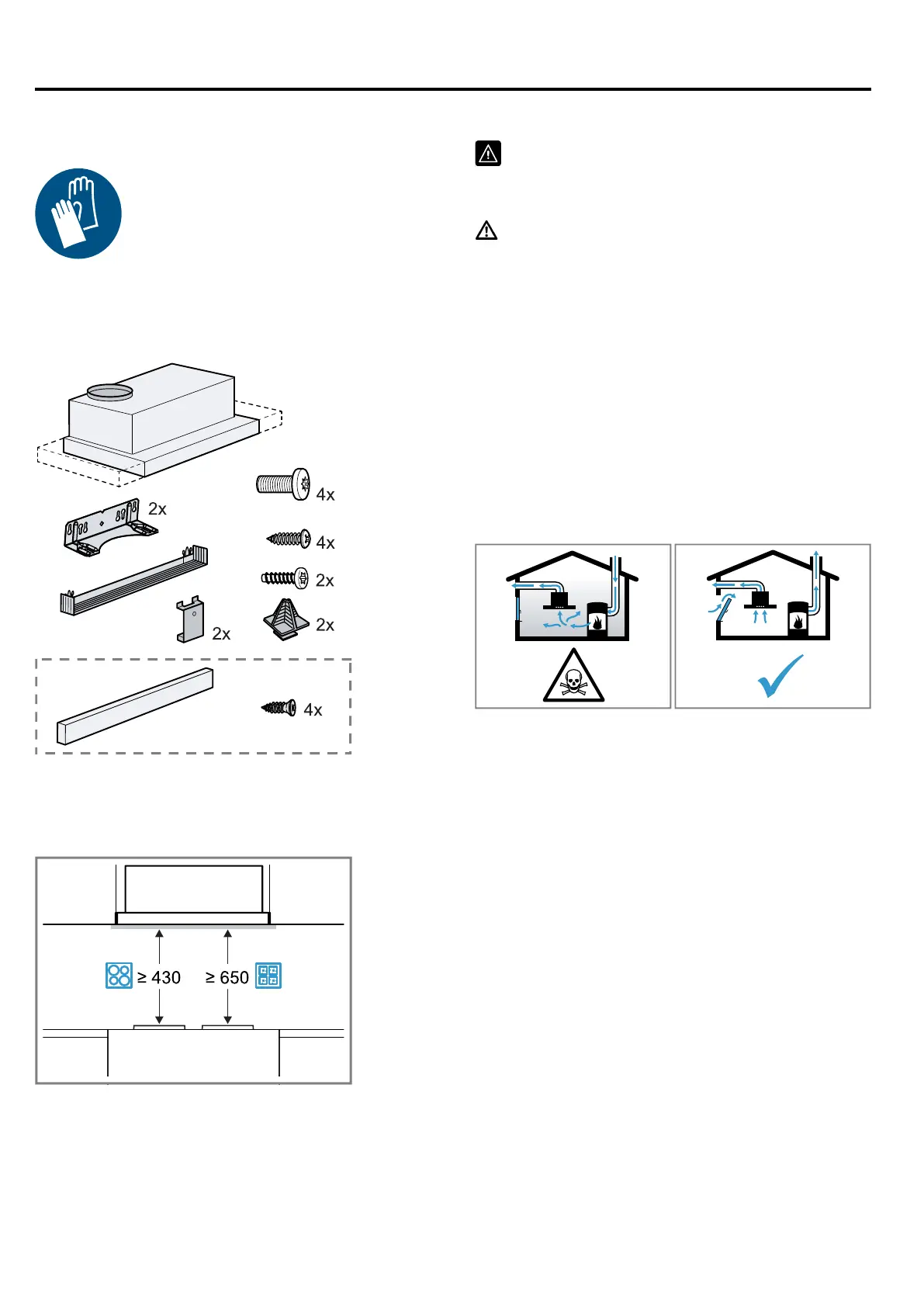 4x

2x

4x

2x

2x

2x

4x

≥ 430

≥ 650