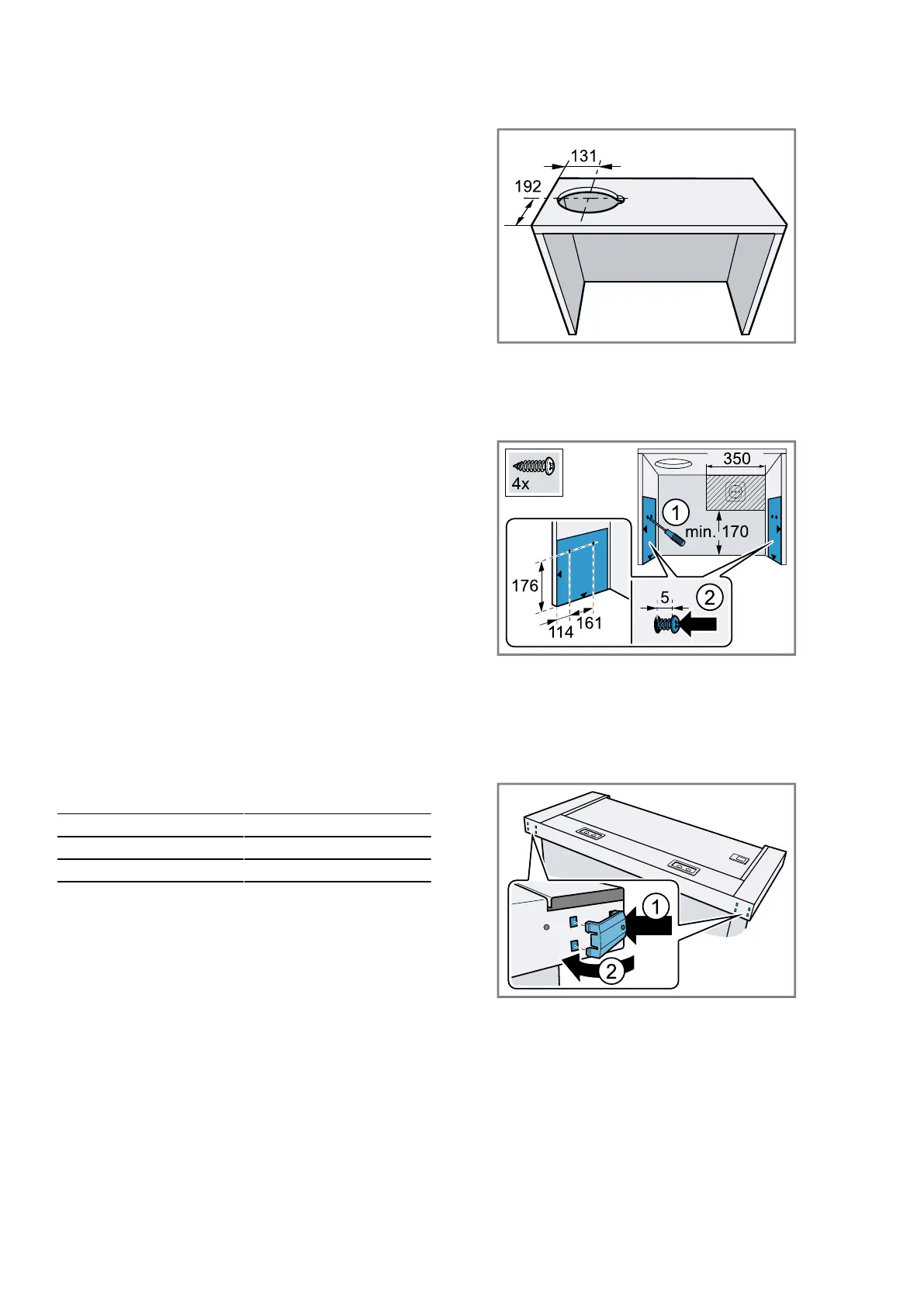 131
192

4x
350
1
min. 170
176
114
161
5
2

1
2