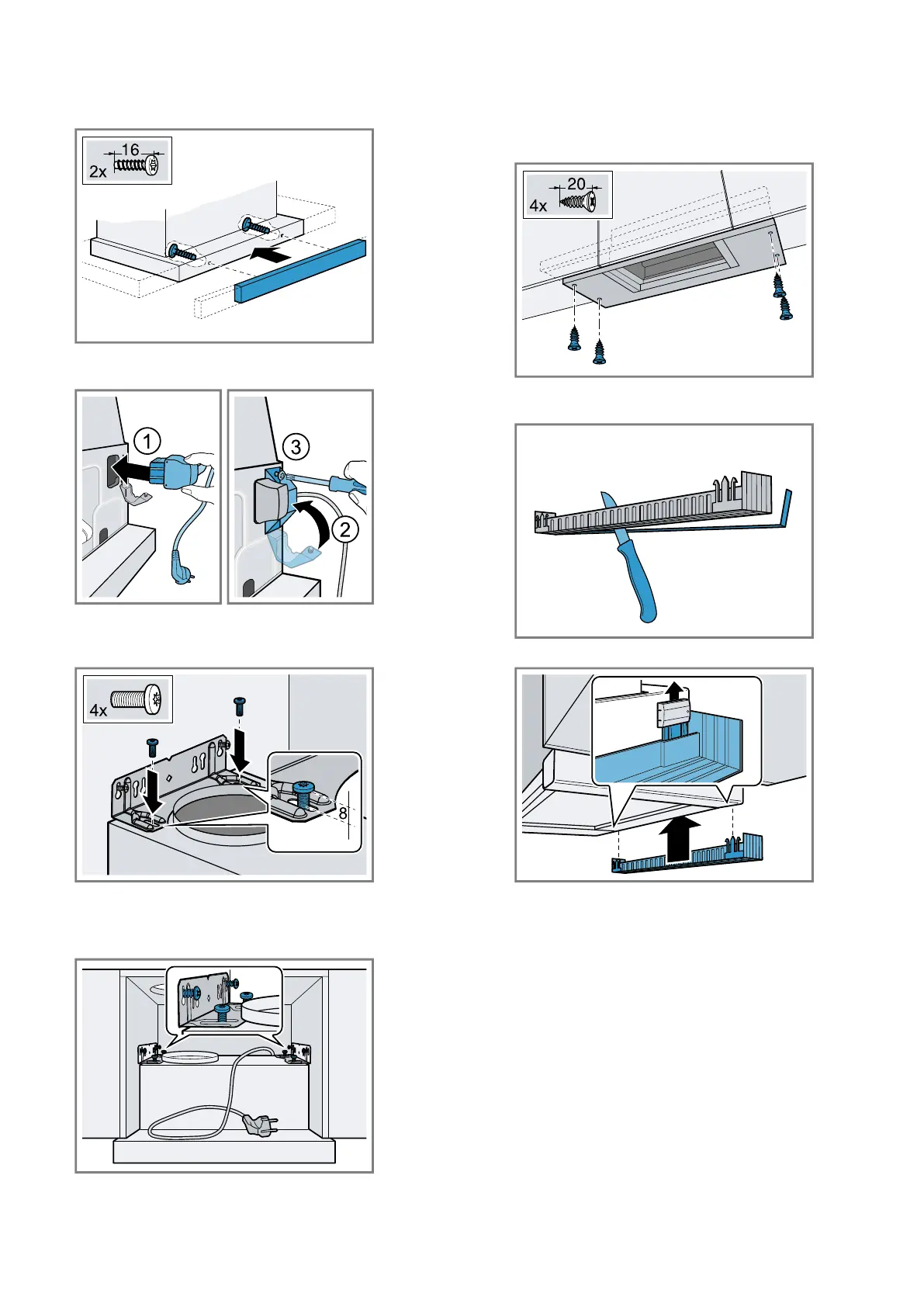 16
2x

1

3

2

4x

8

20
4x