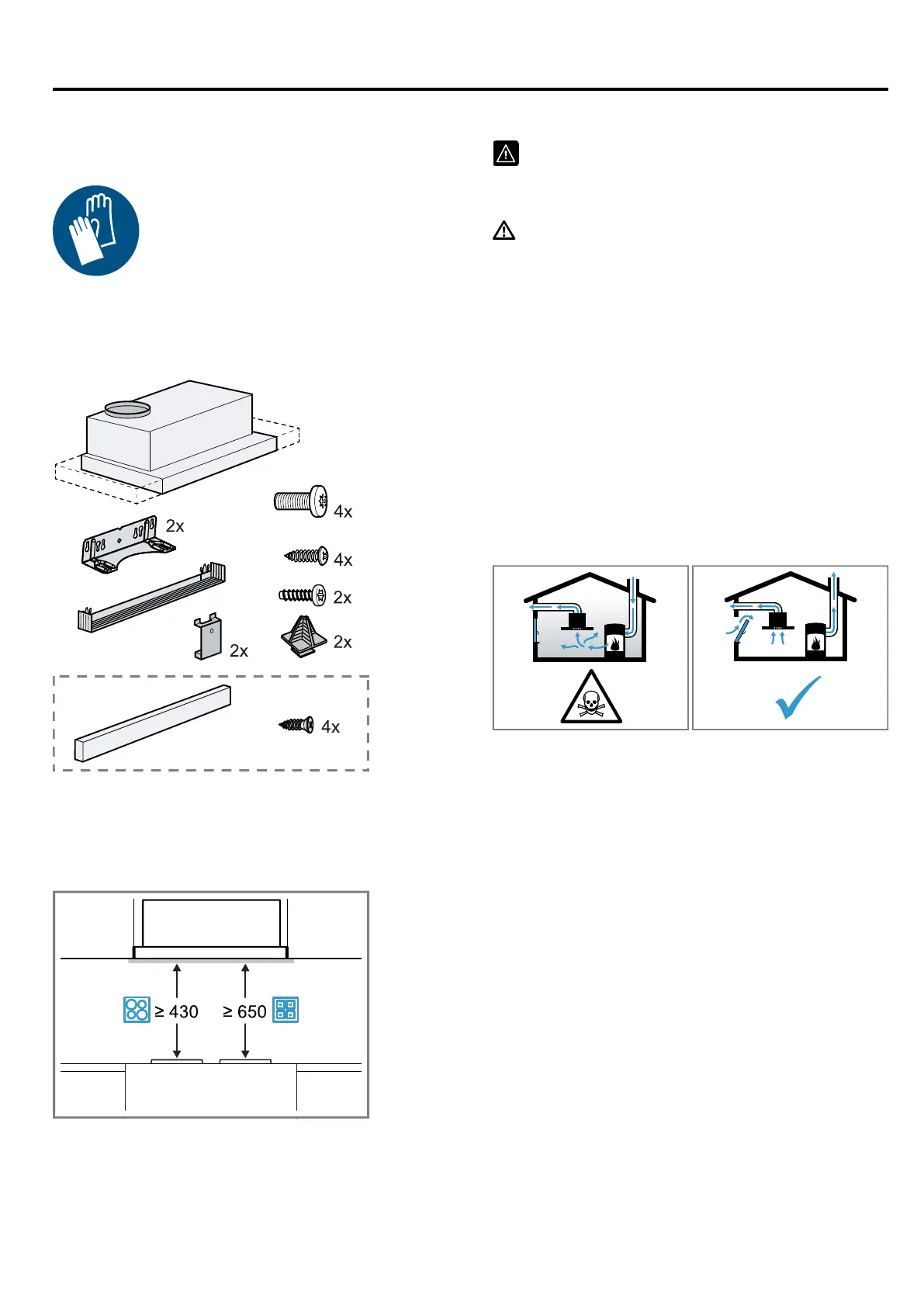 4x

2x

4x

2x

2x

2x

4x

≥ 430

≥ 650