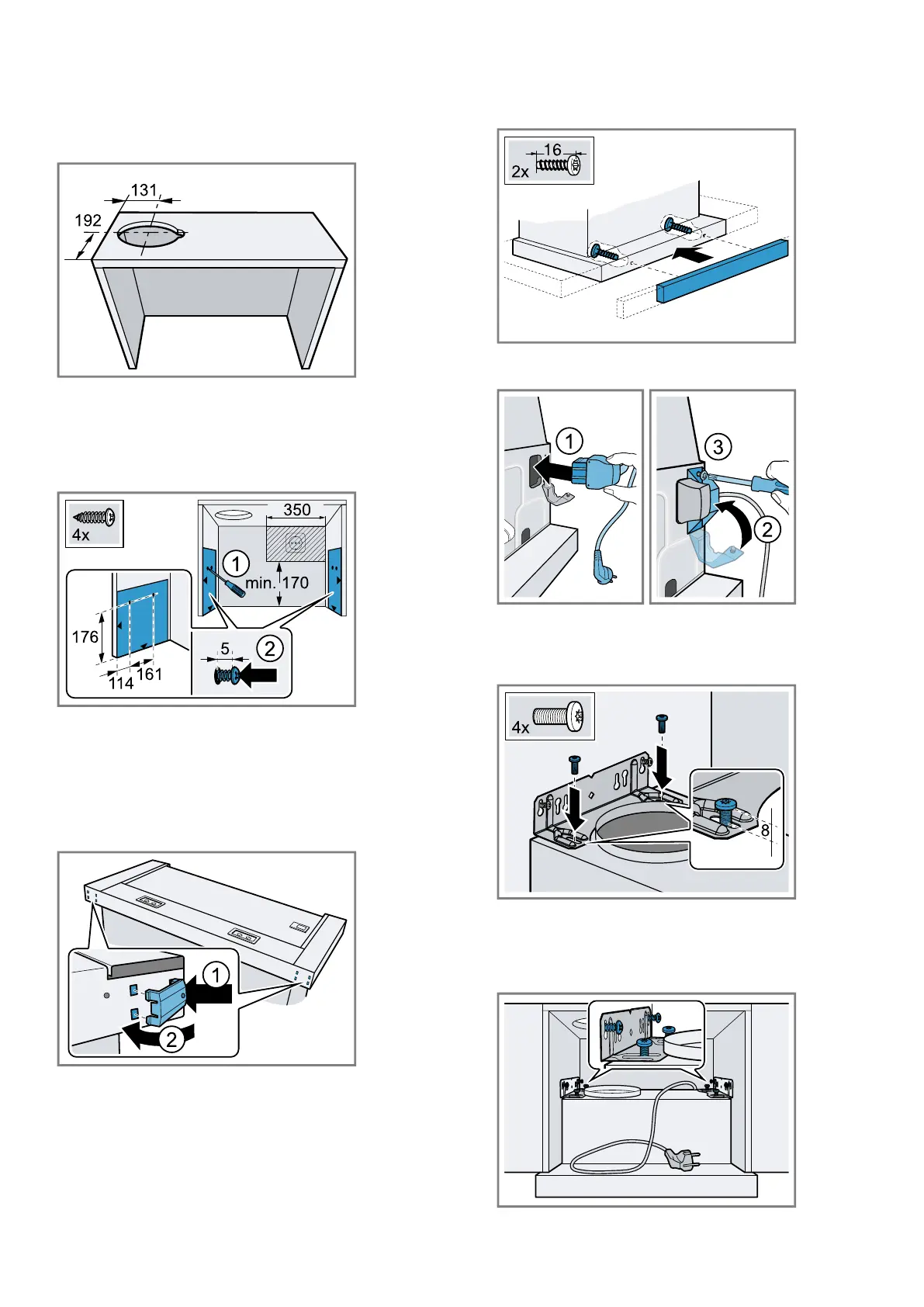 131
192

4x
350
1
min. 170
176
114
161
5
2

1
2

16
2x

1

3
2

4x
8