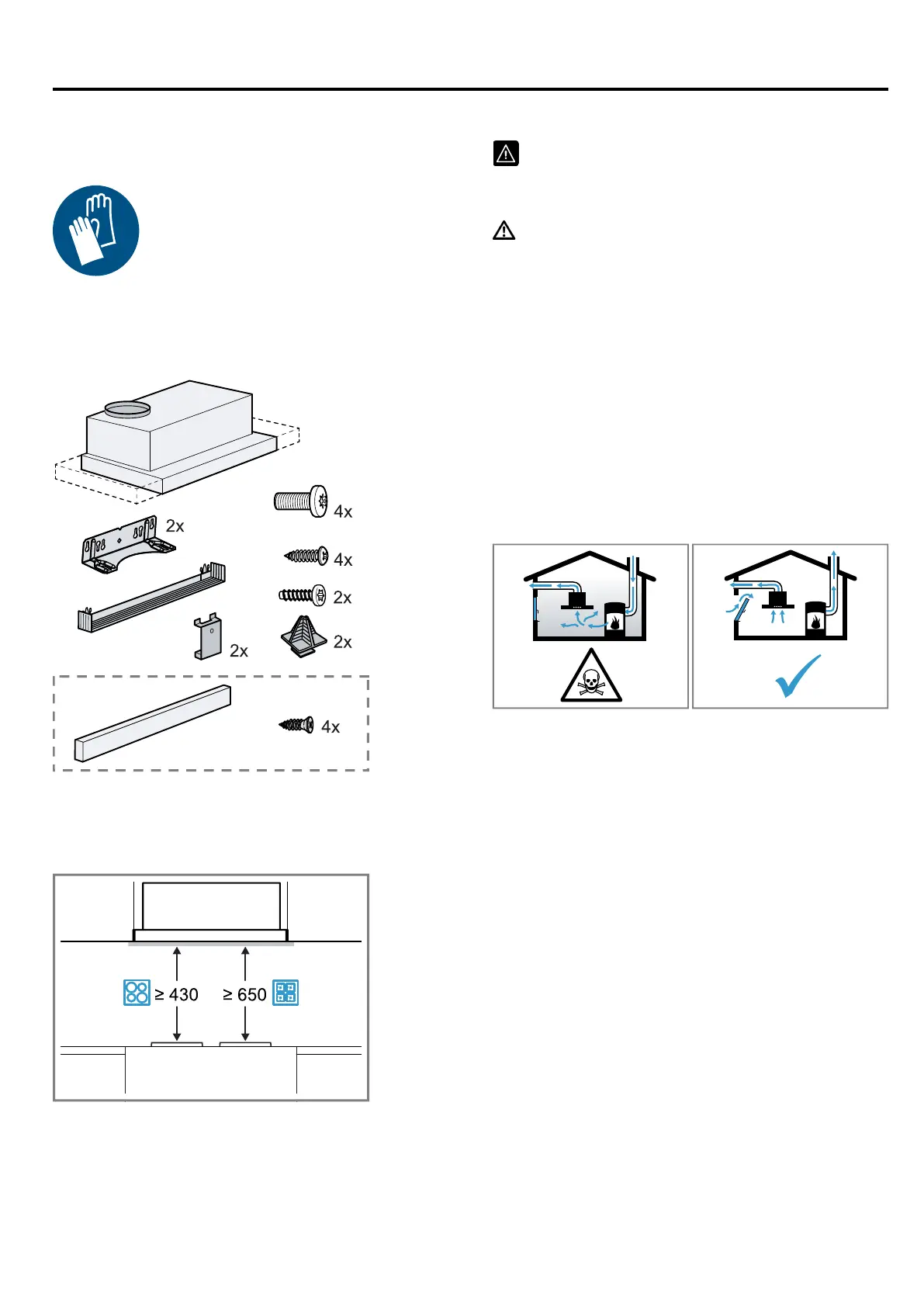 2x

4x

4x

2x

2x

2x

4x

≥ 430

≥ 650