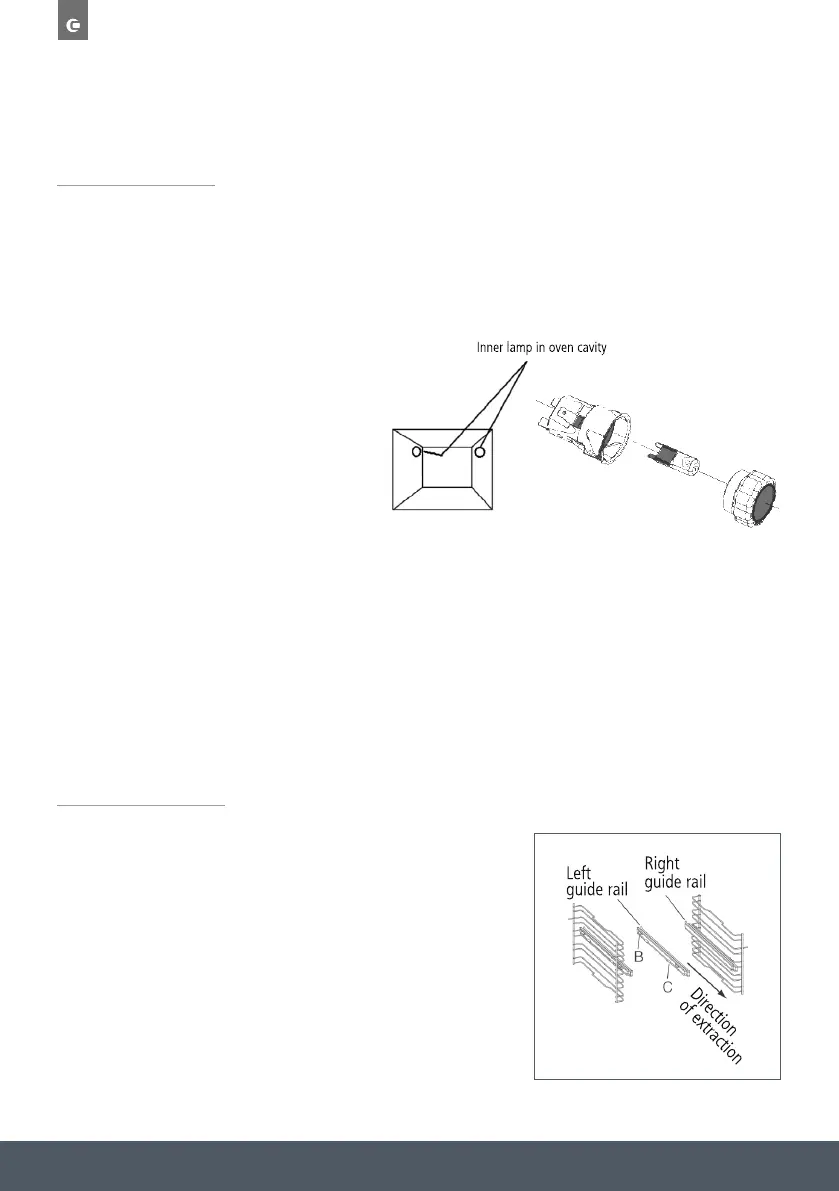 Inner lamp in oven cavity

Left guide rail

Right guide rail

B

C

Direction of extraction