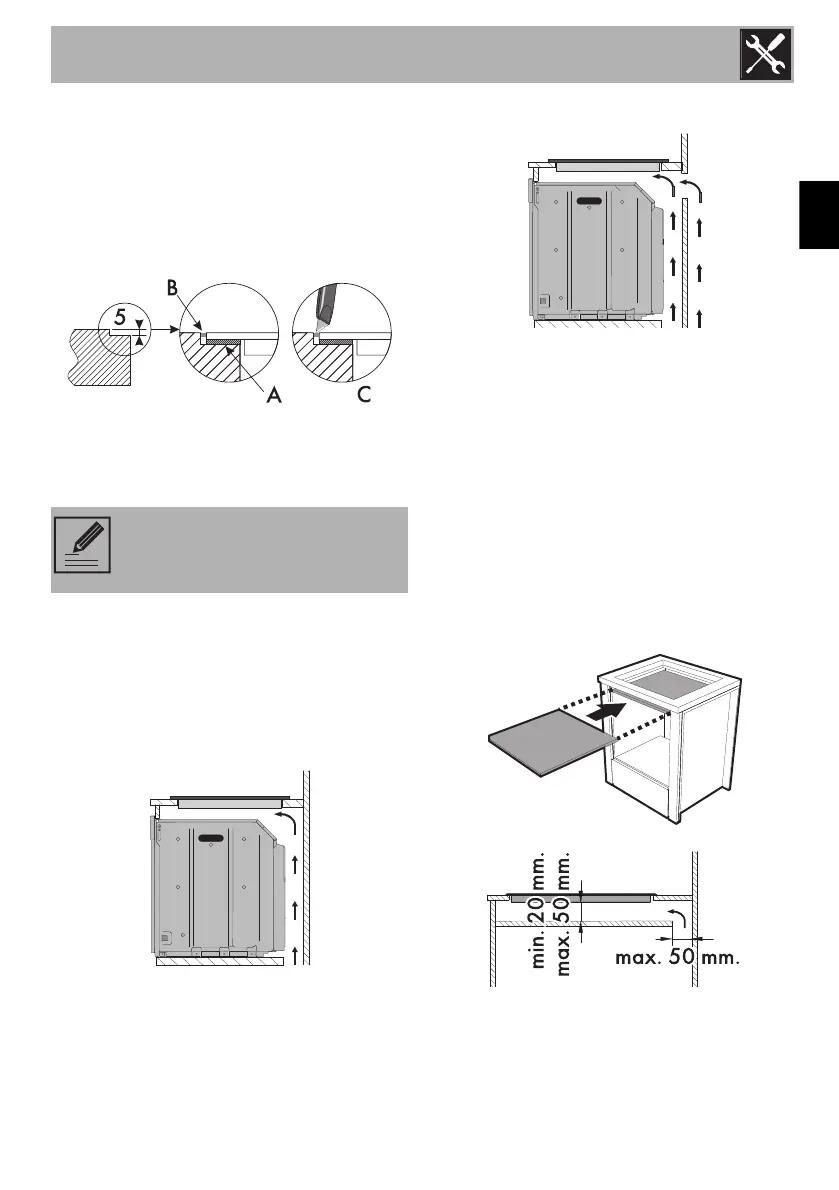 5

B

A

C

min. 20 mm.

max. 50 mm.

max. 50 mm.