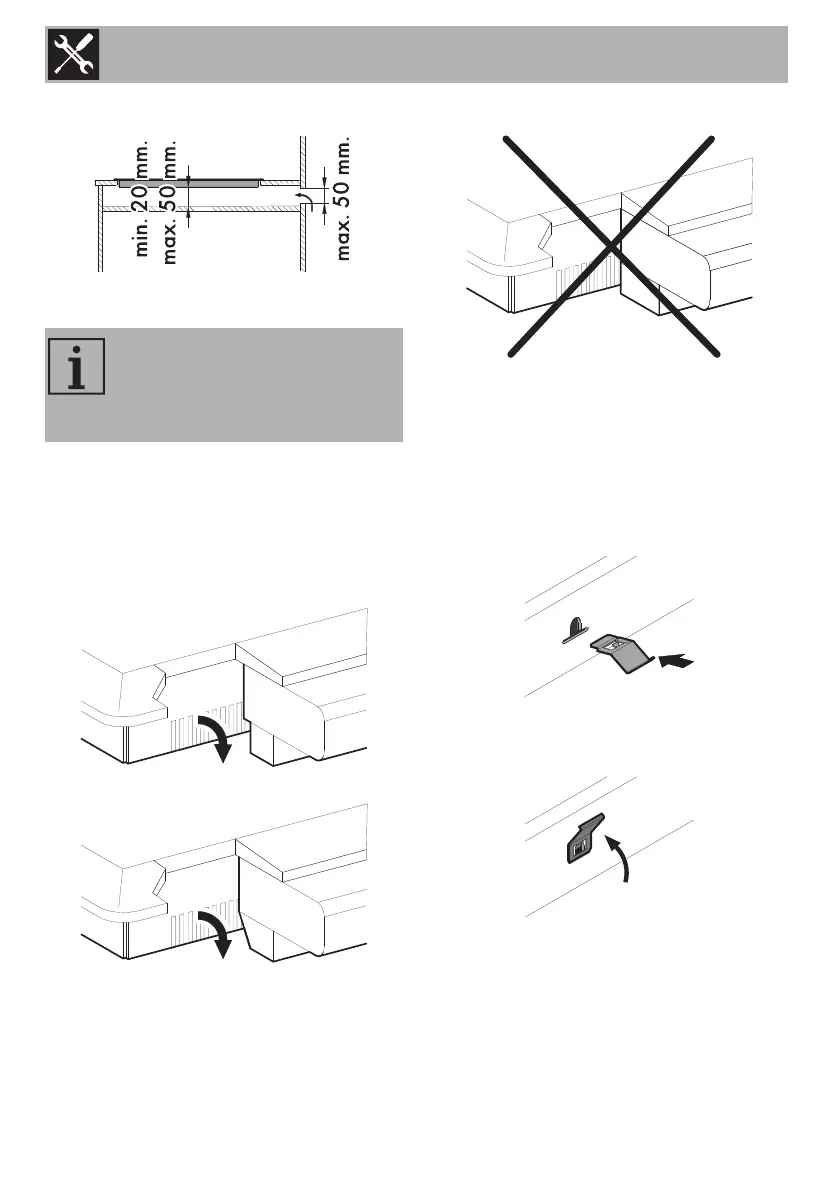 min. 20 mm.
max. 50 mm.
max. 50 mm.