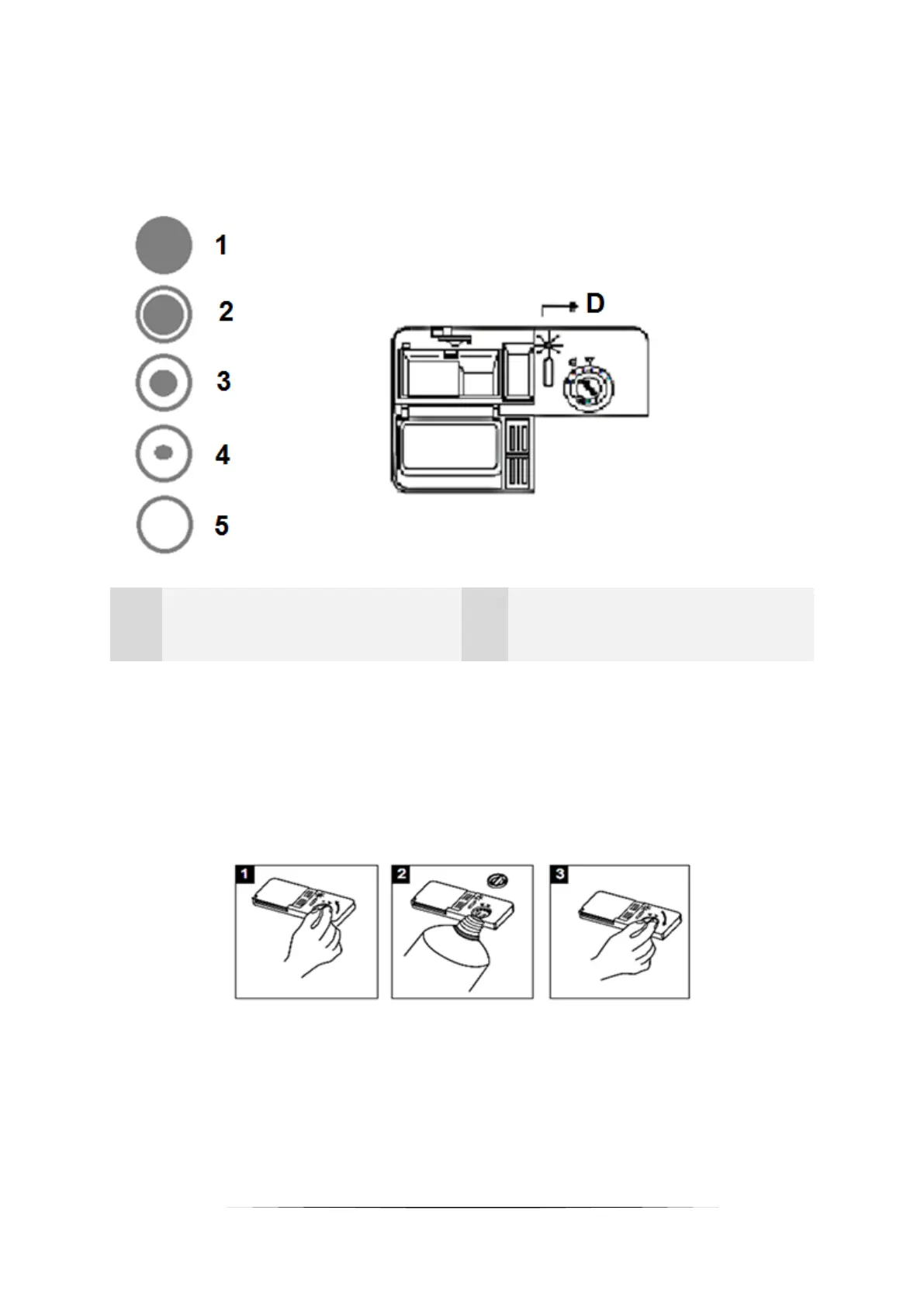 1

2

3

4

5

D

1

2

3