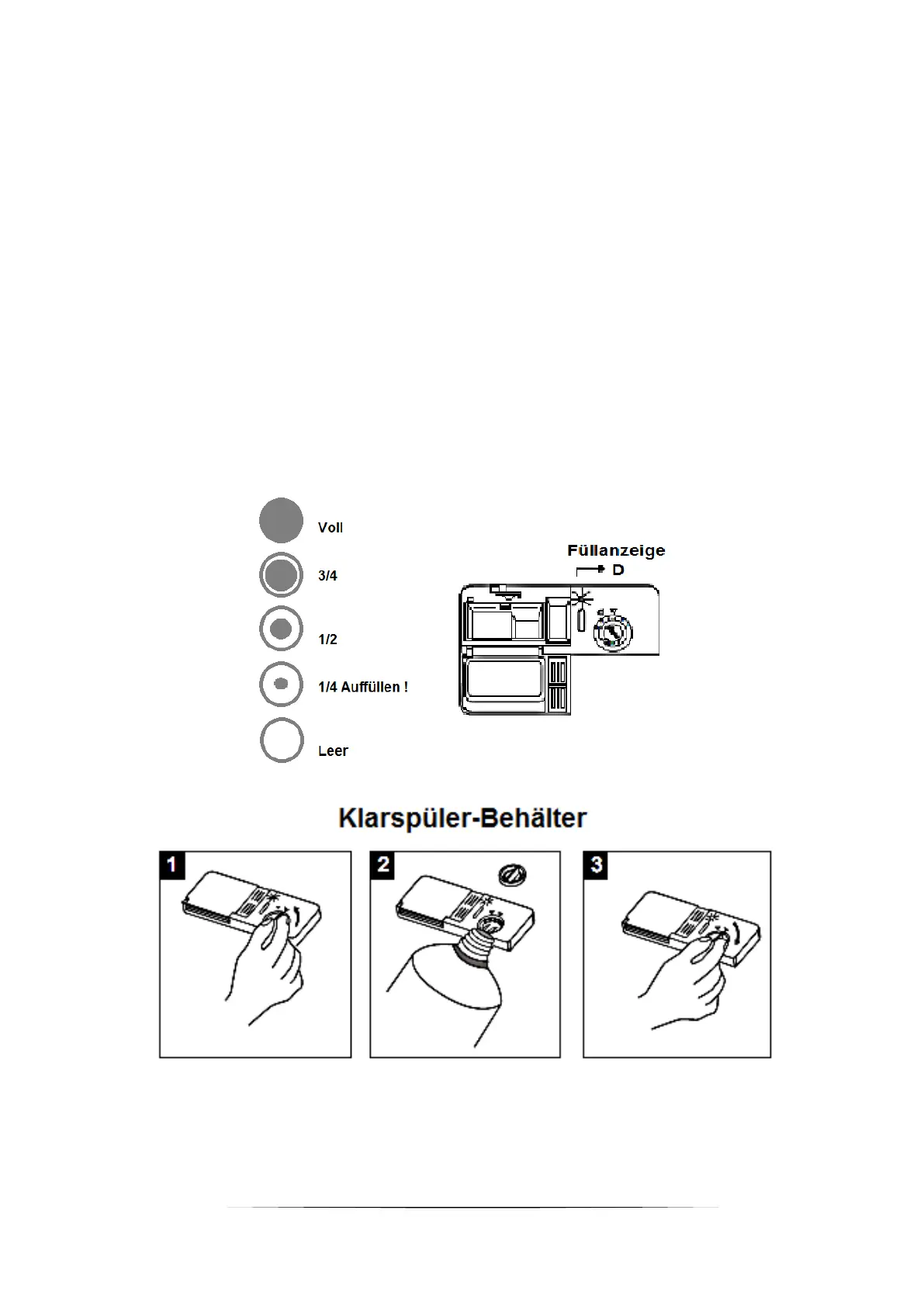 Voll

3/4

1/2

1/4 Auffüllen !

Leer

Füllanzeige

D

Klarspüler-Behälter

1

2

3