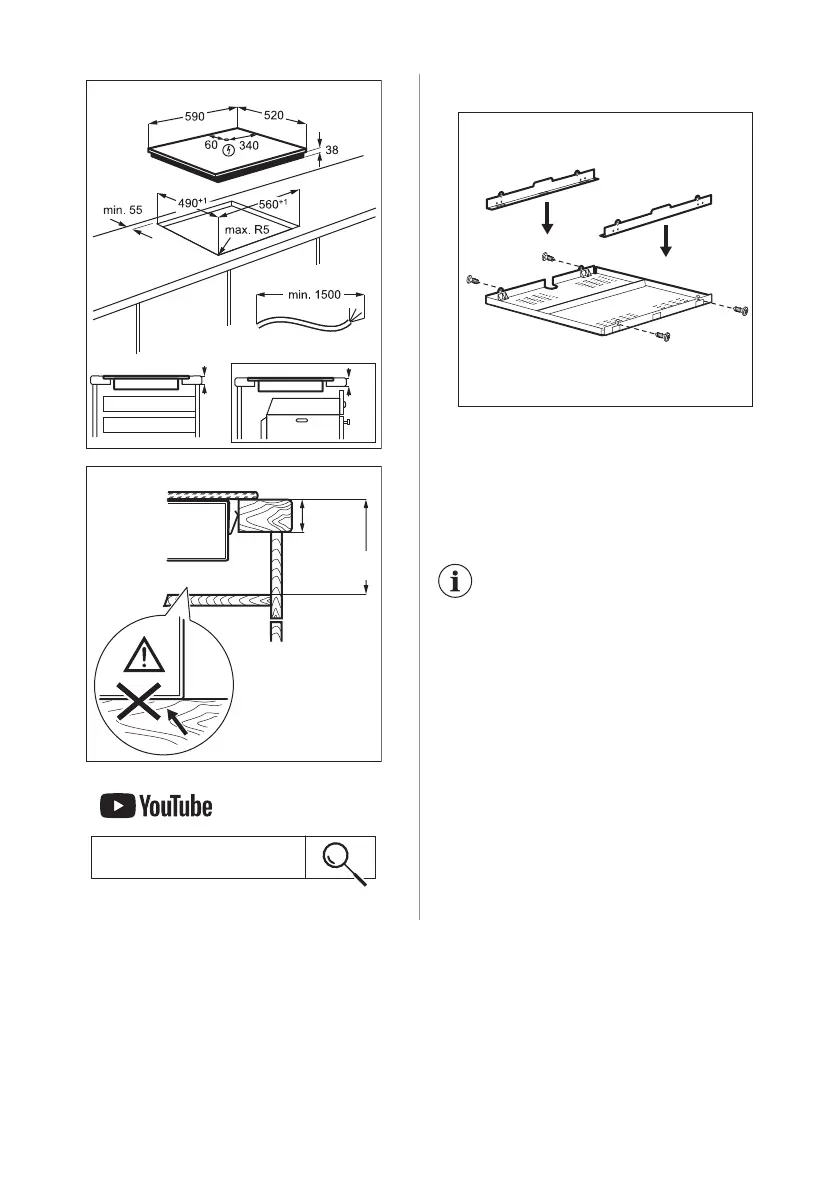 590
520
60
340
38
min. 55
$490^{+1}$
$560^{+1}$
max. R5
min. 1500

YouTube