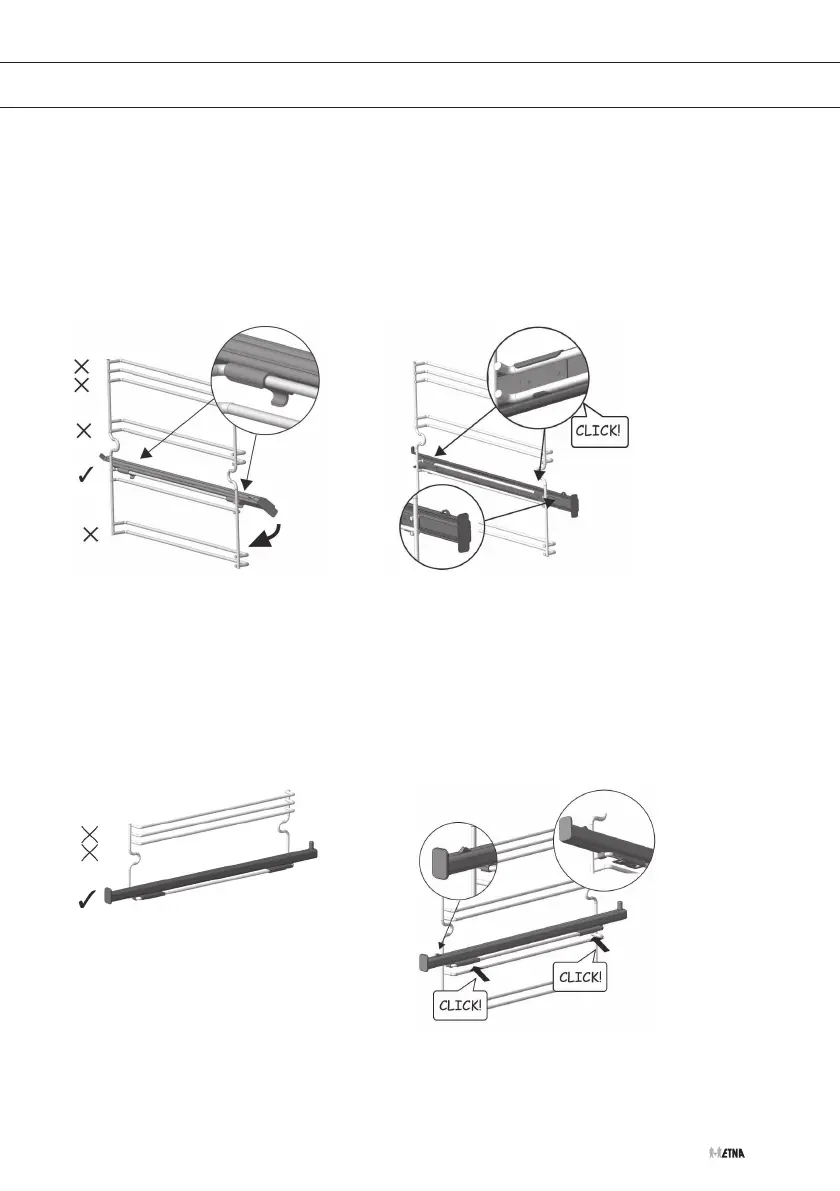 CLICK!

CLICK!

CLICK!

ETNA