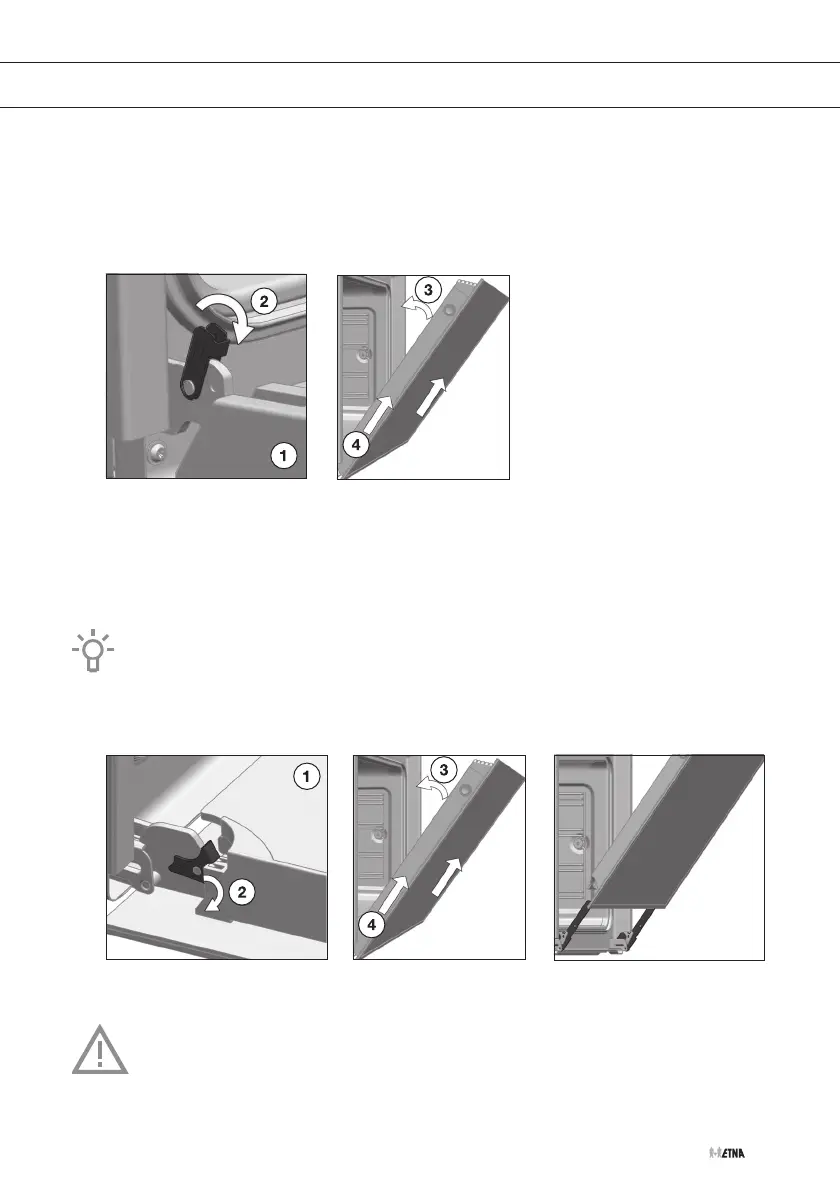 2

3

4

1

1

3

2

4

ETNA