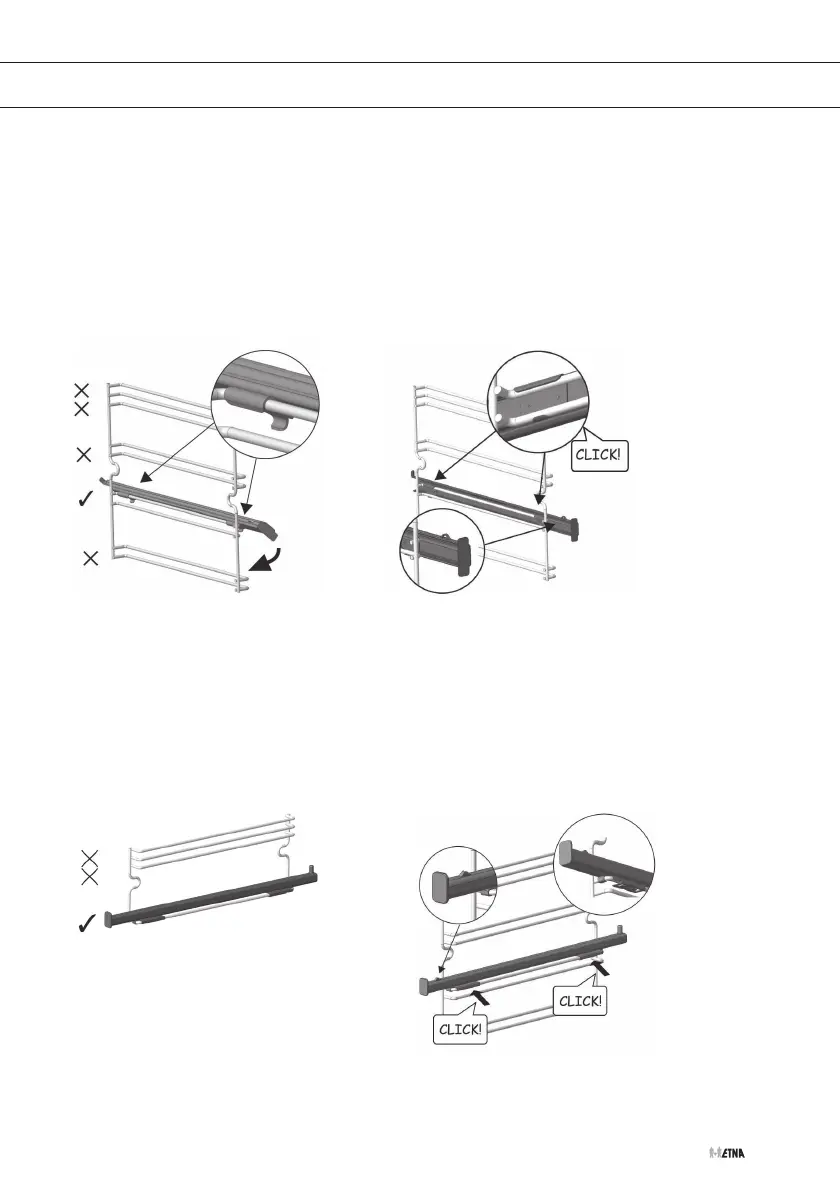 CLICK!

CLICK!

CLICK!

ETNA