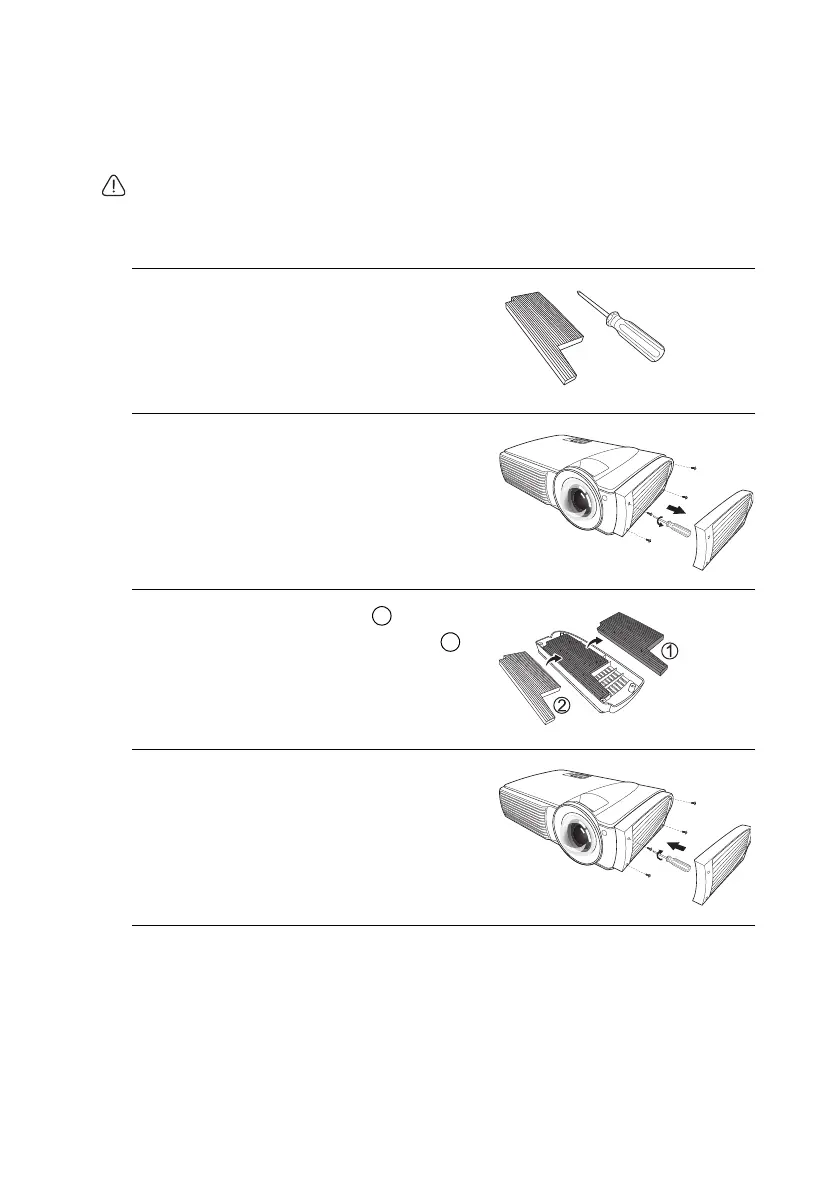 1

2