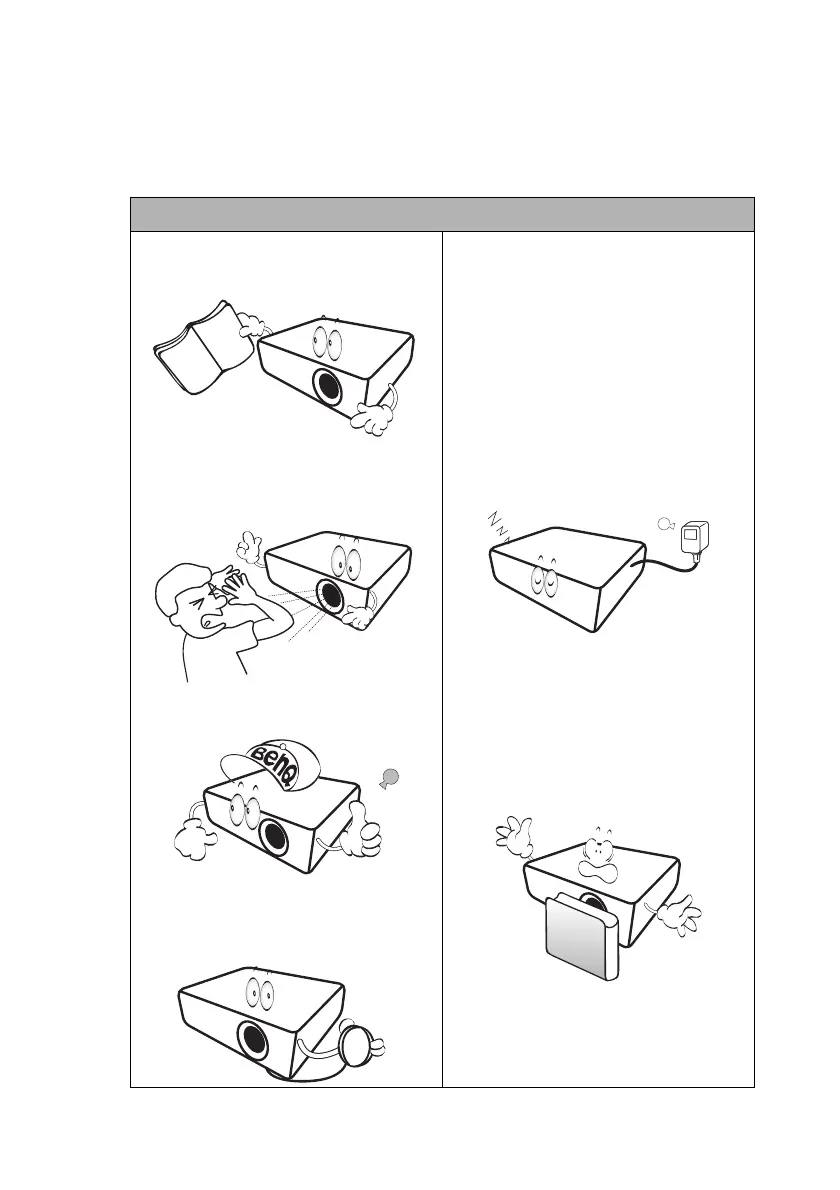 BenQ