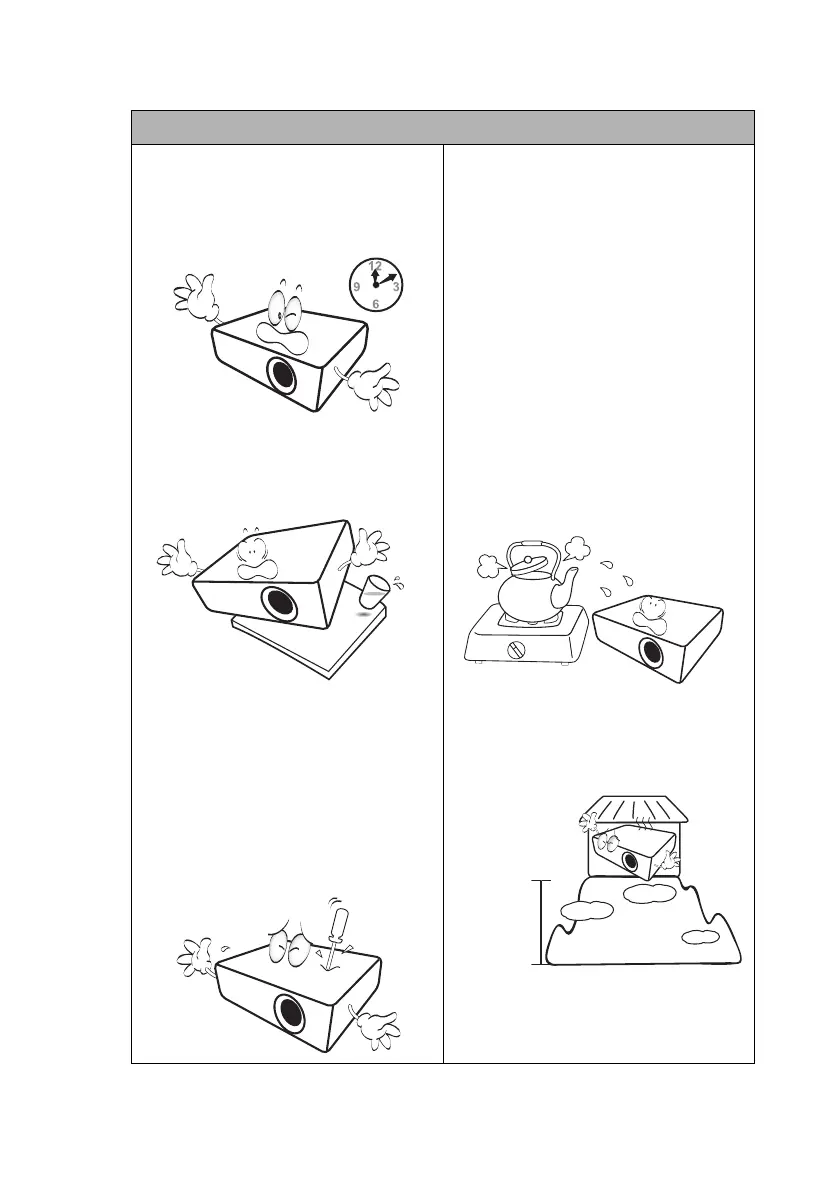 12
9
3
6