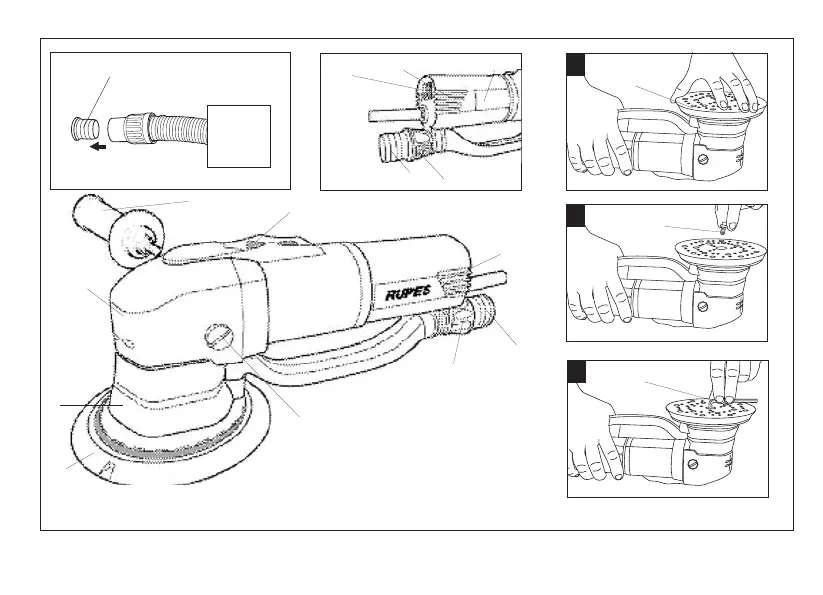 RUPES