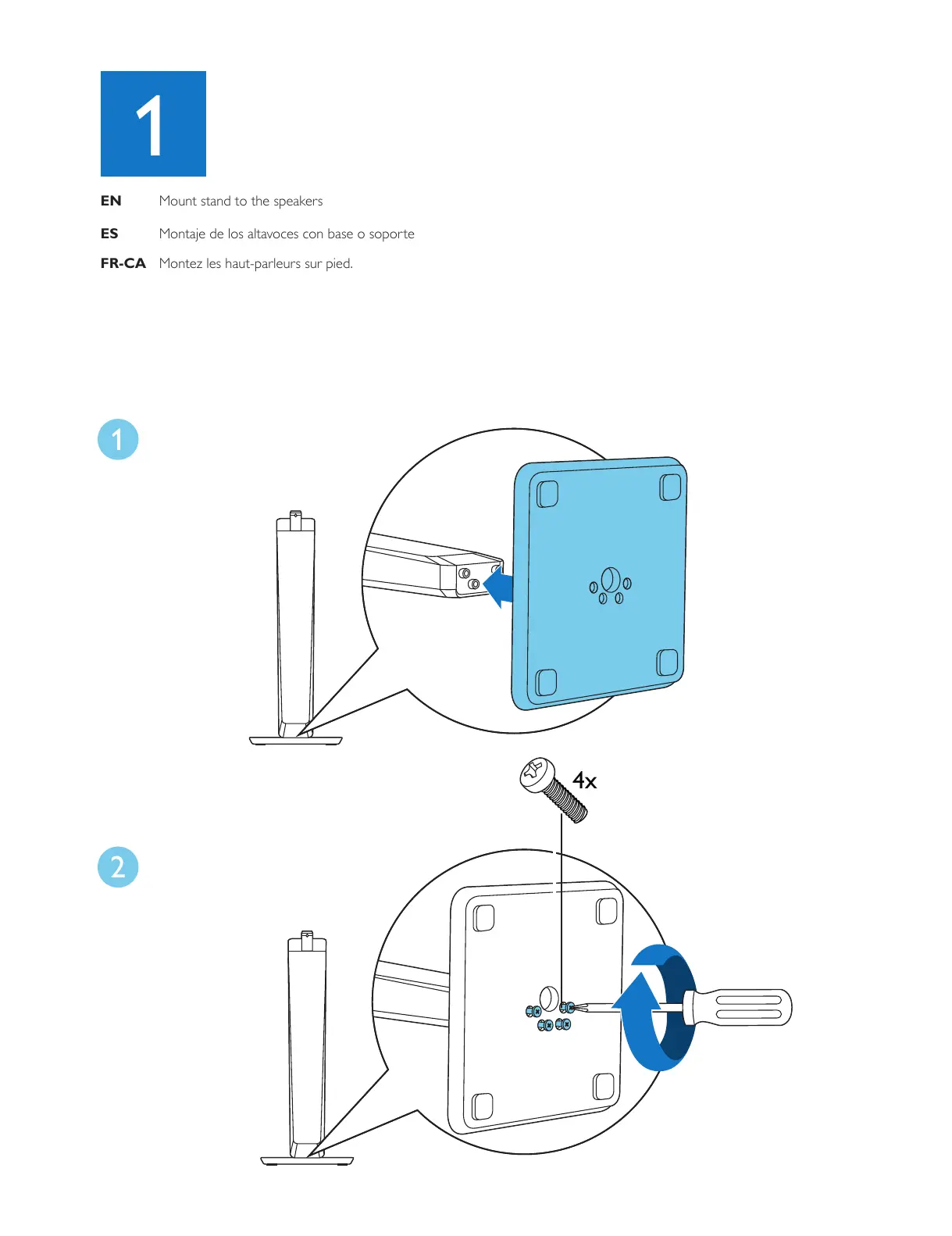 1

EN Mount stand to the speakers

ES Montaje de los altavoces con base o soporte

FR-CA Montez les haut-parleurs sur pied.

1

4x

2