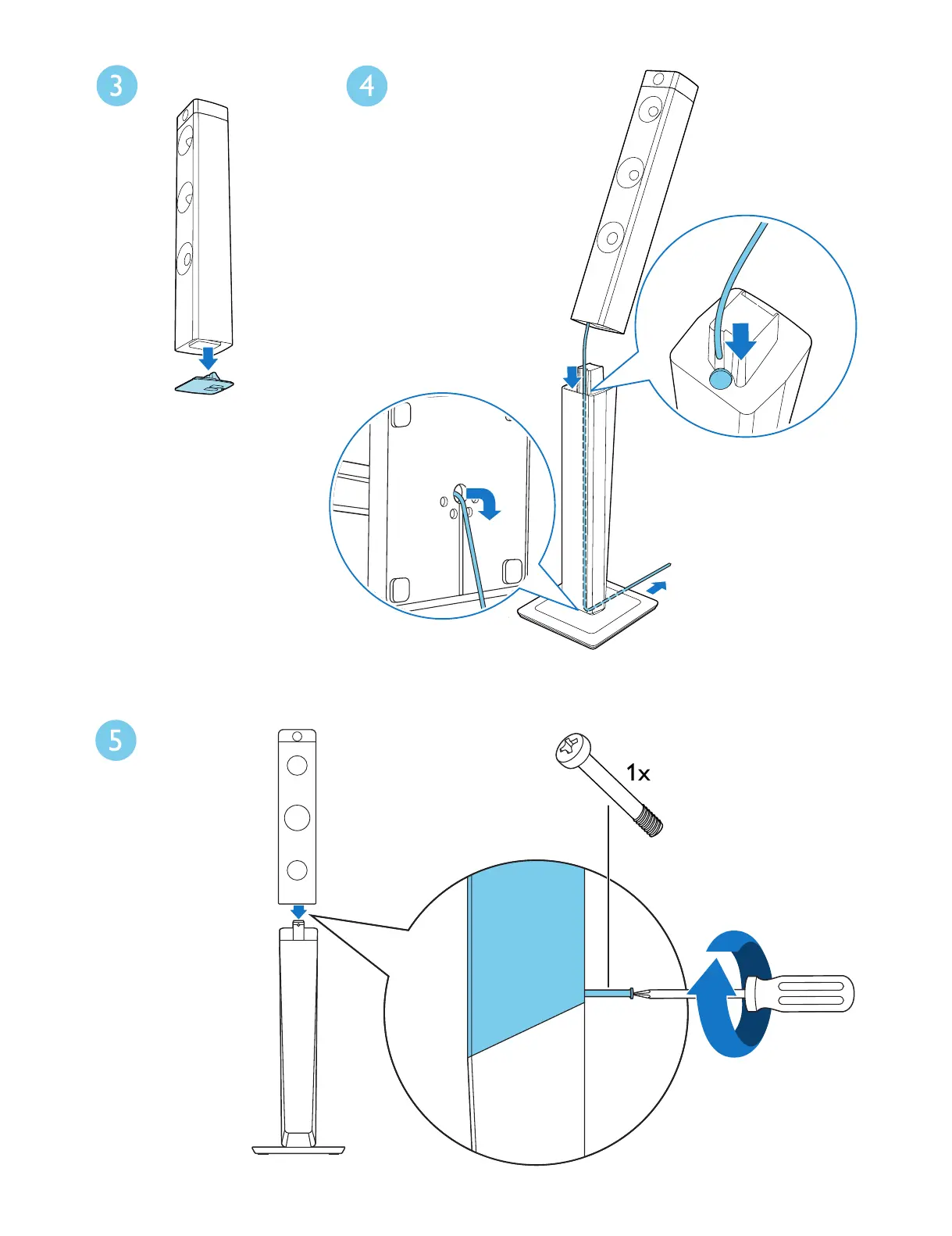 3

4

5

1x