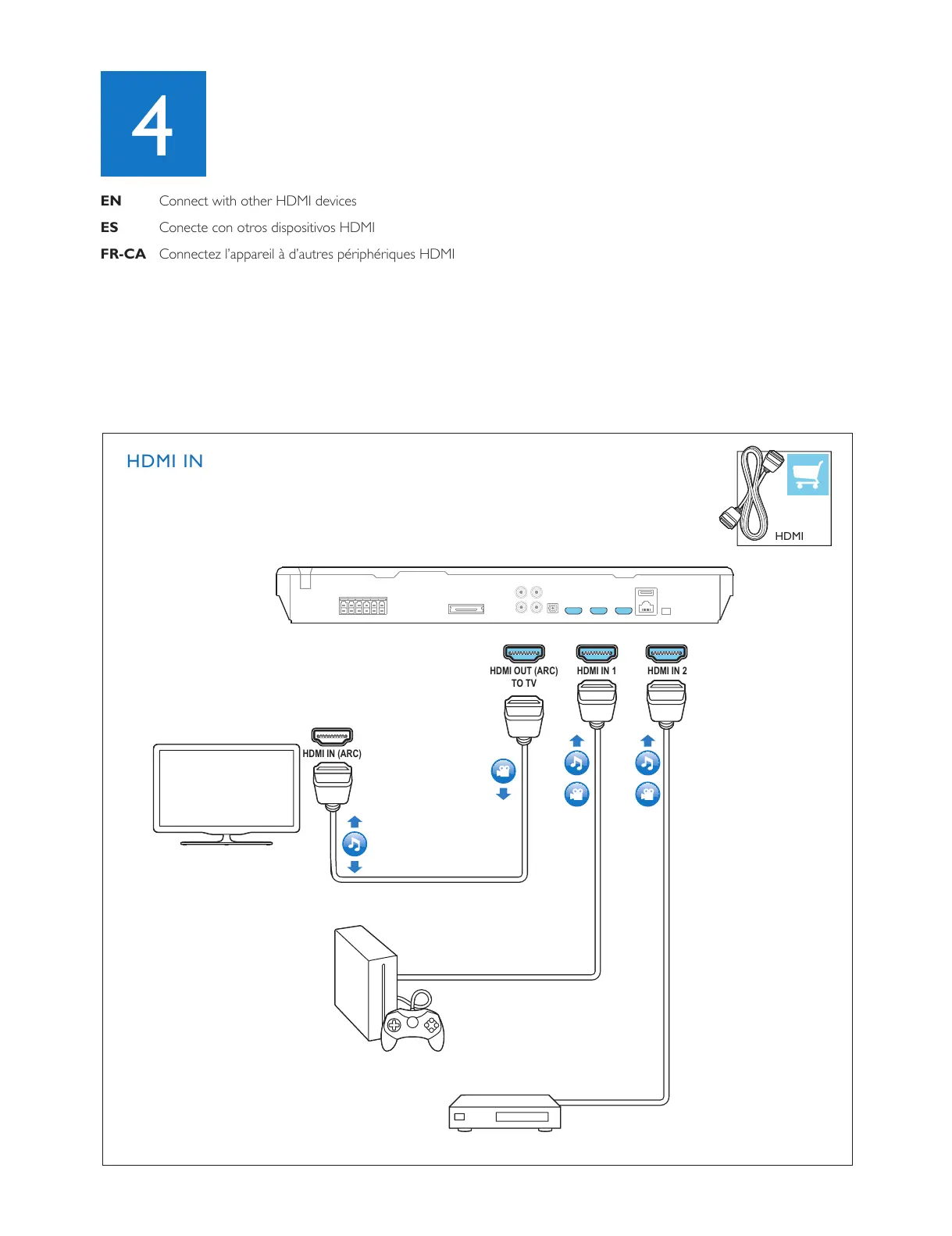 4

EN Connect with other HDMI devices

ES Conecte con otros dispositivos HDMI

FR-CA Connectez l'appareil à d'autres périphériques HDMI

HDMI IN

HDMI

HDMI OUT (ARC) TO TV

HDMI IN 1

HDMI IN 2

HDMI IN (ARC)