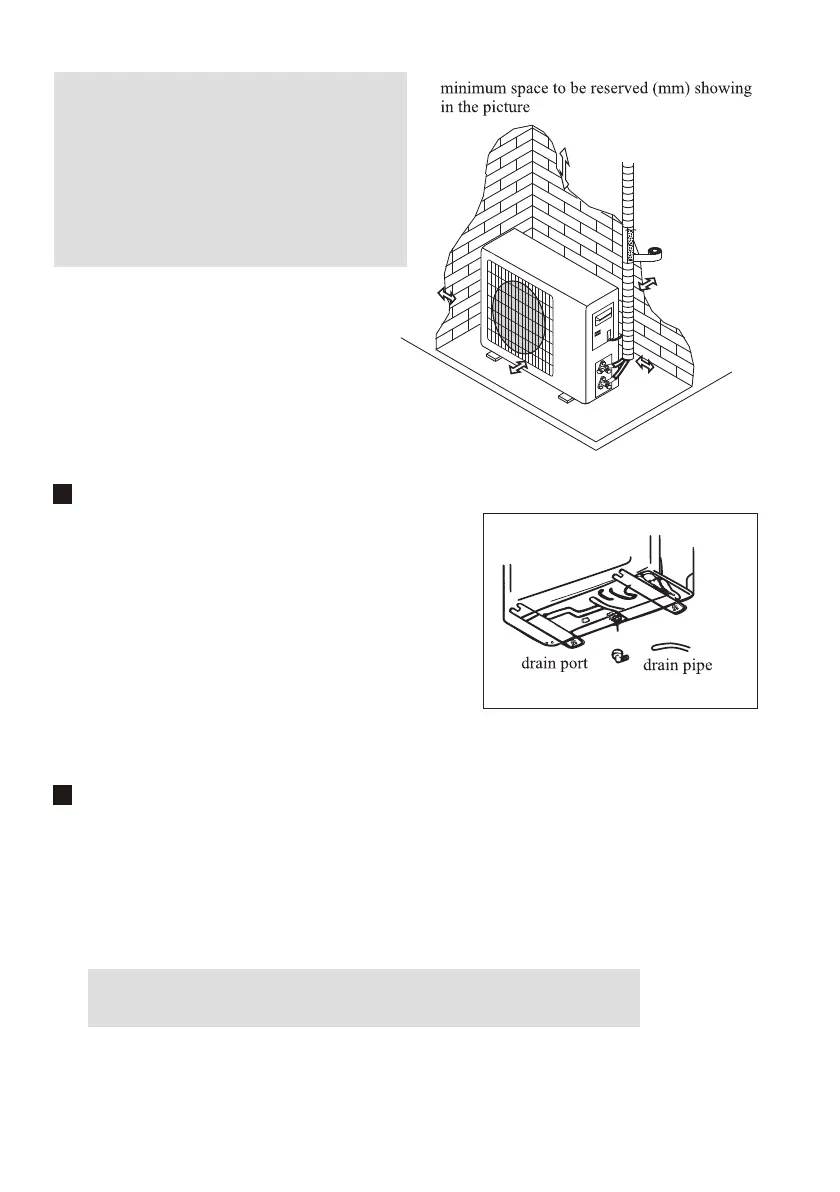 minimum space to be reserved (mm) showing in the picture

drain port

drain pipe