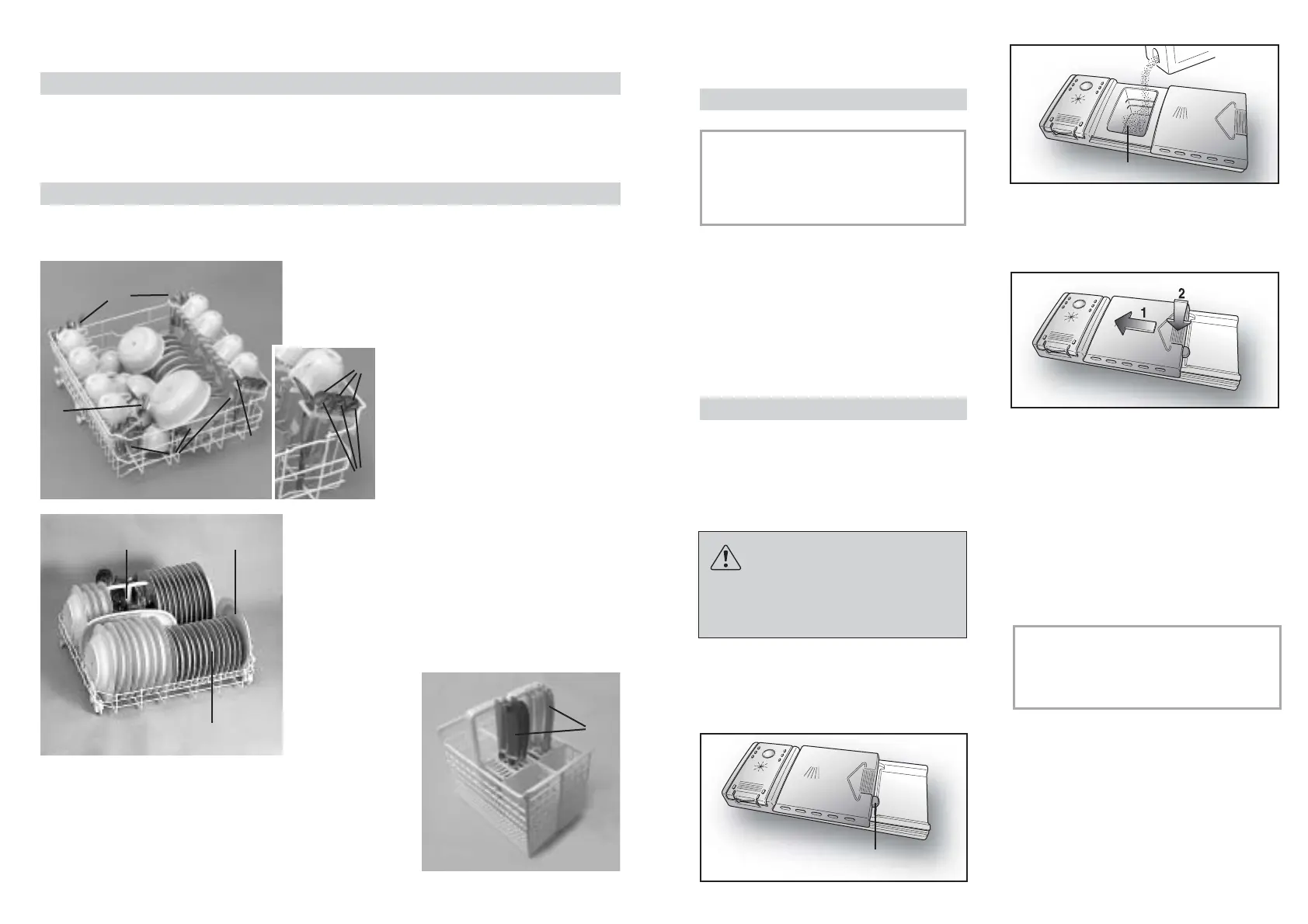 2

1