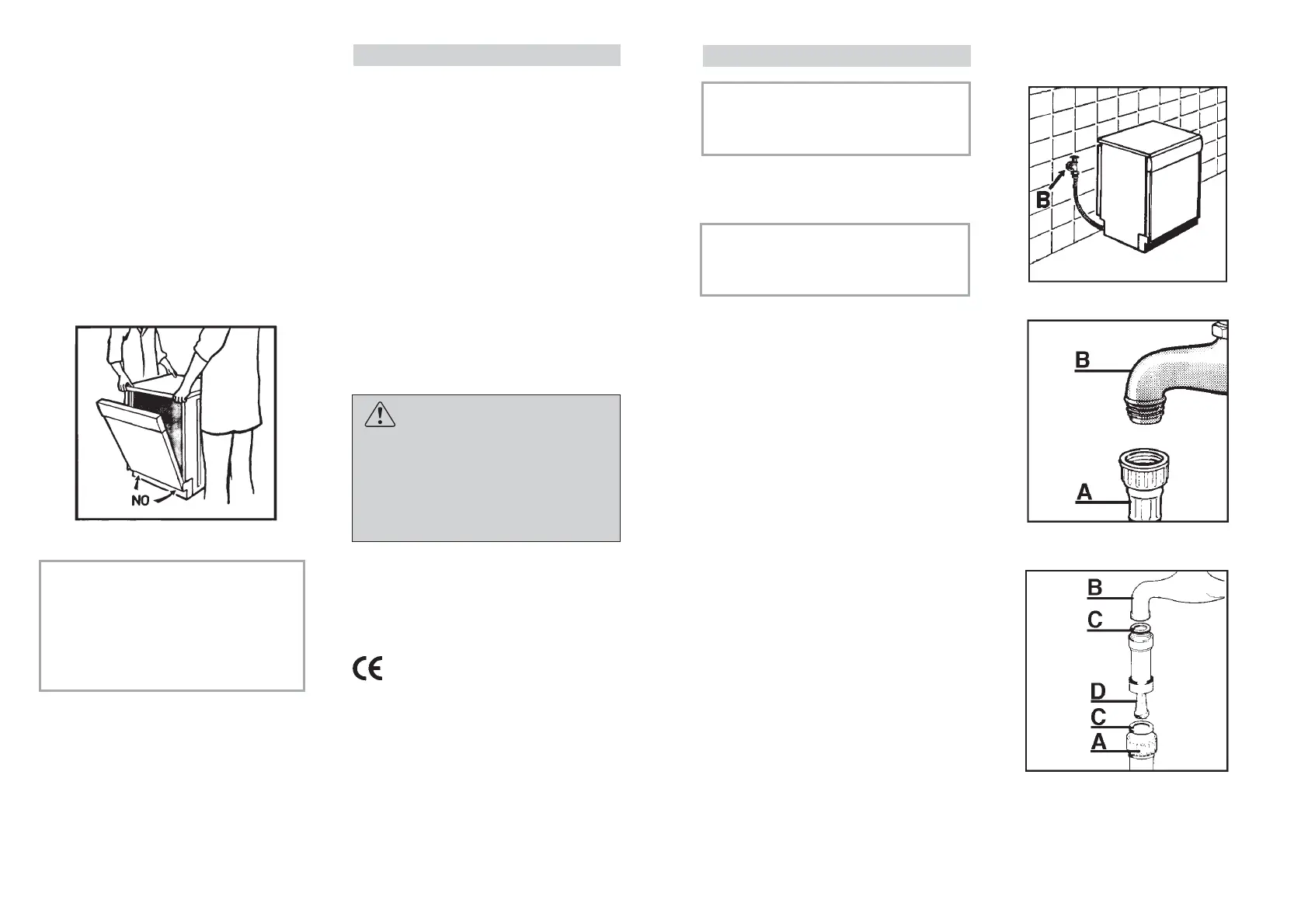 NO

CE

B

B

A

B

C

D

C

A