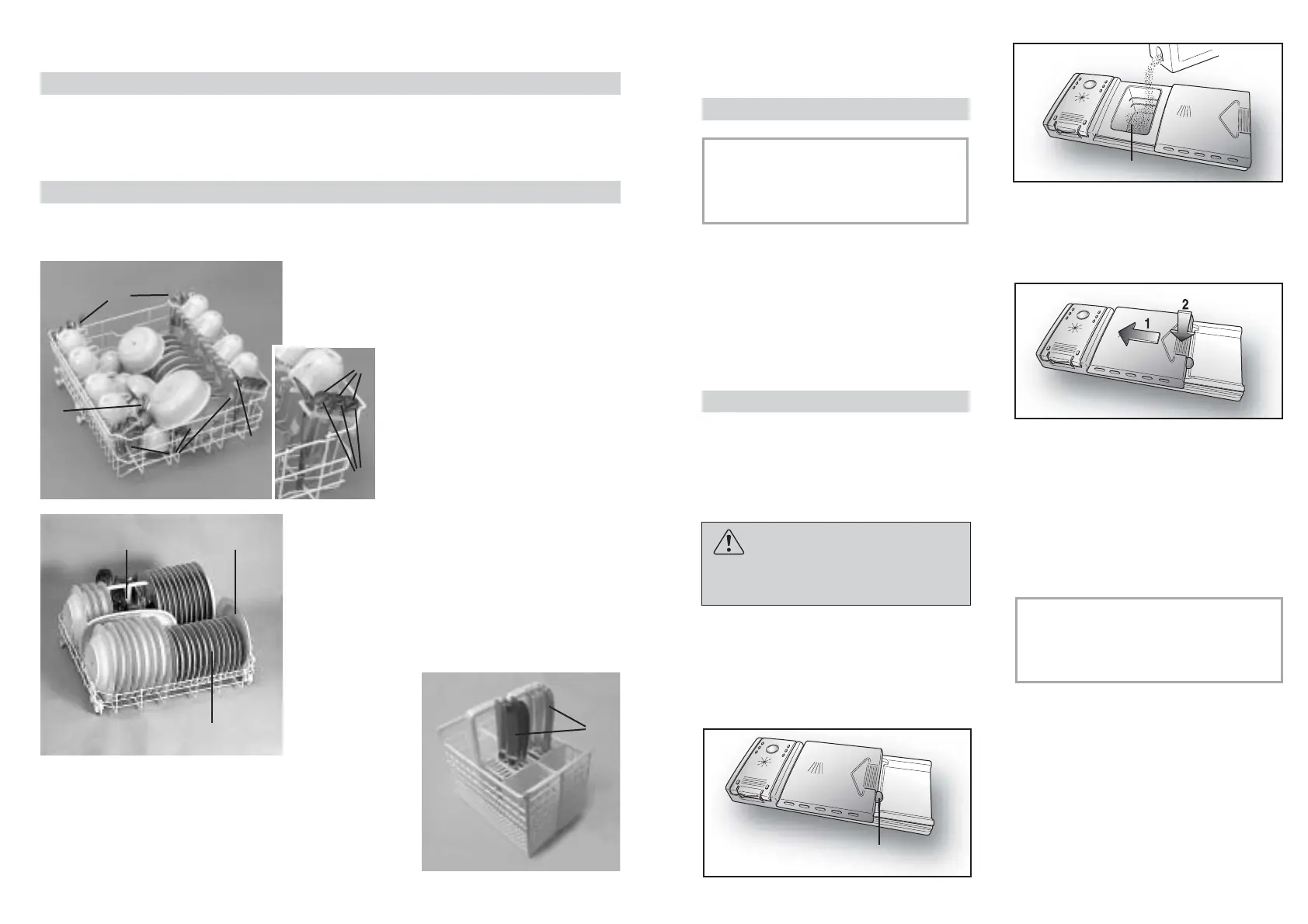 2

1