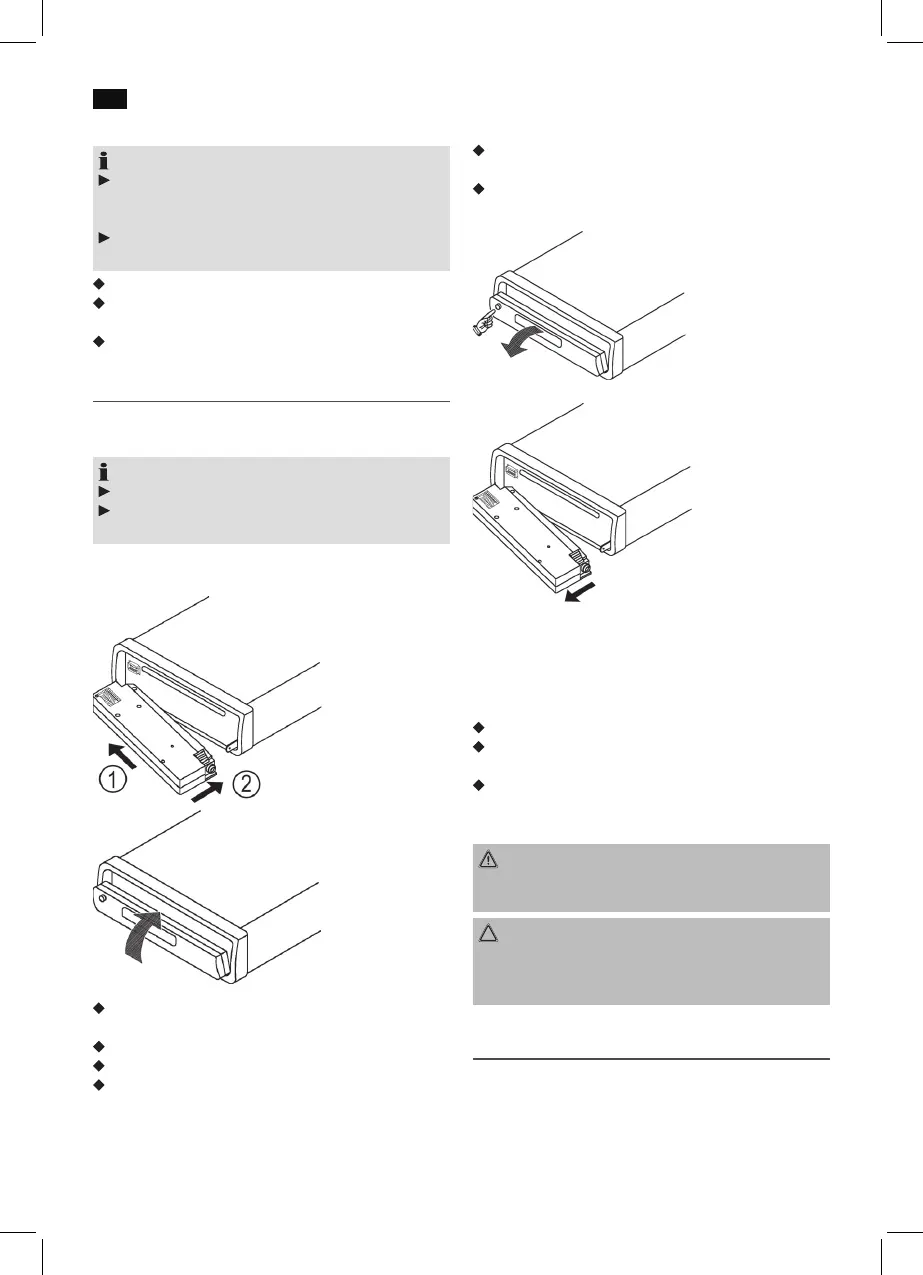 ①
②