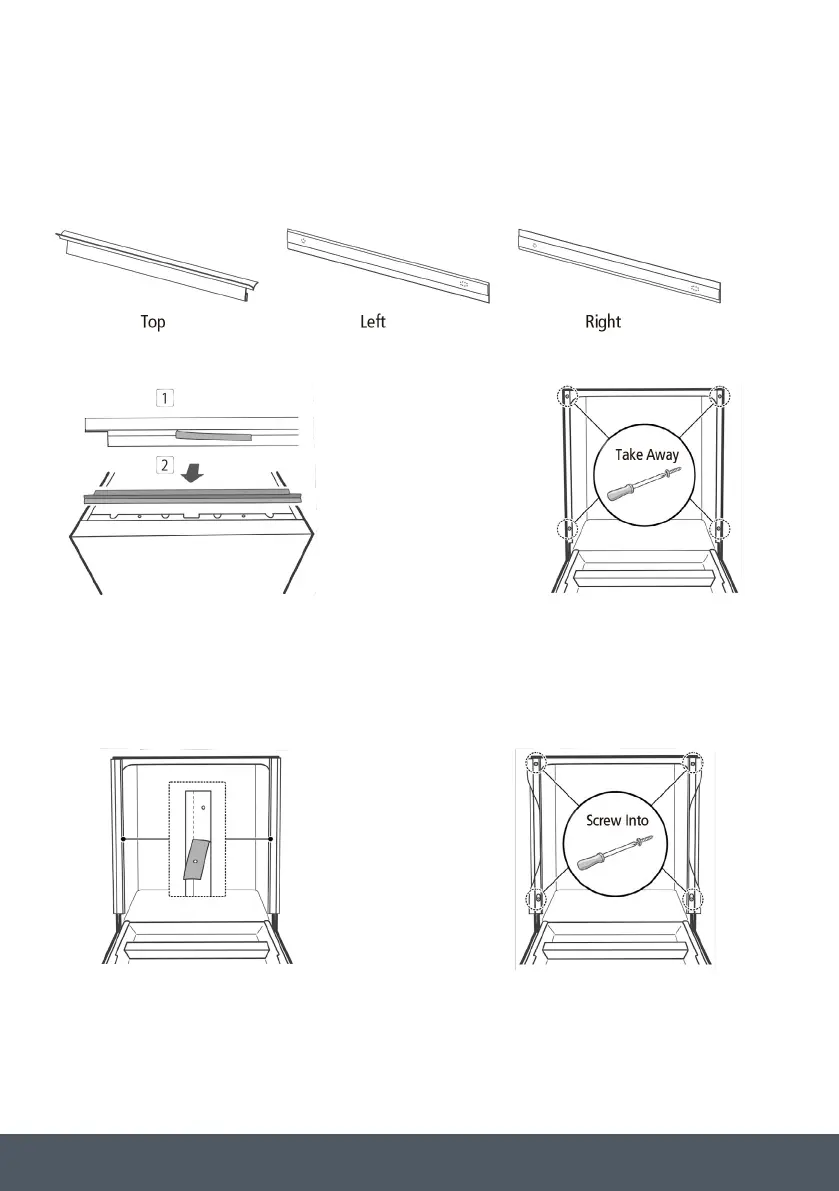 Top

Left

Right

1

2

Take Away

Screw Into