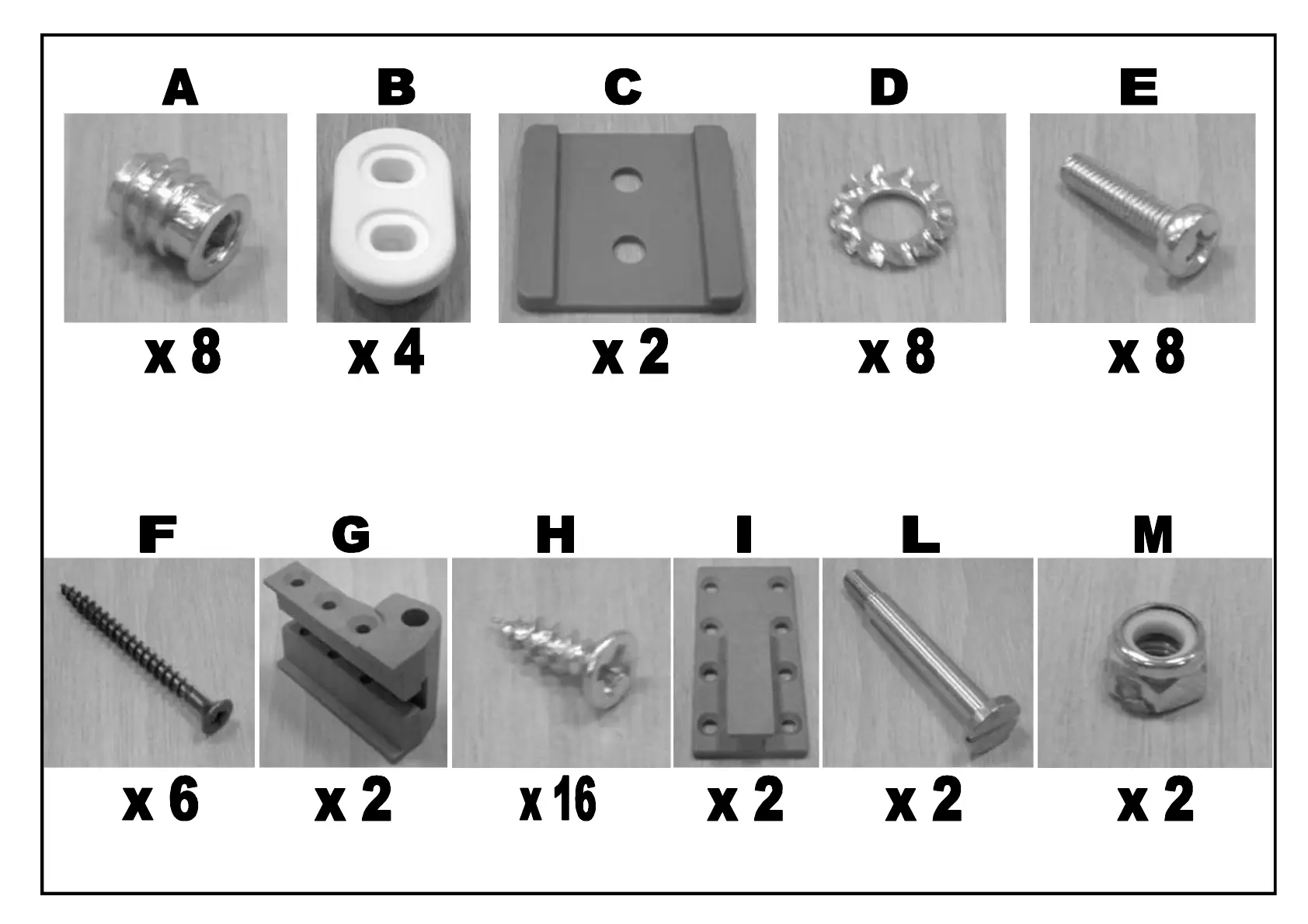 A
x 8

B
x 4

C
x 2

D
x 8

E
x 8

F
x 6

G
x 2

H
x 16

I
x 2

L
x 2

M
x 2