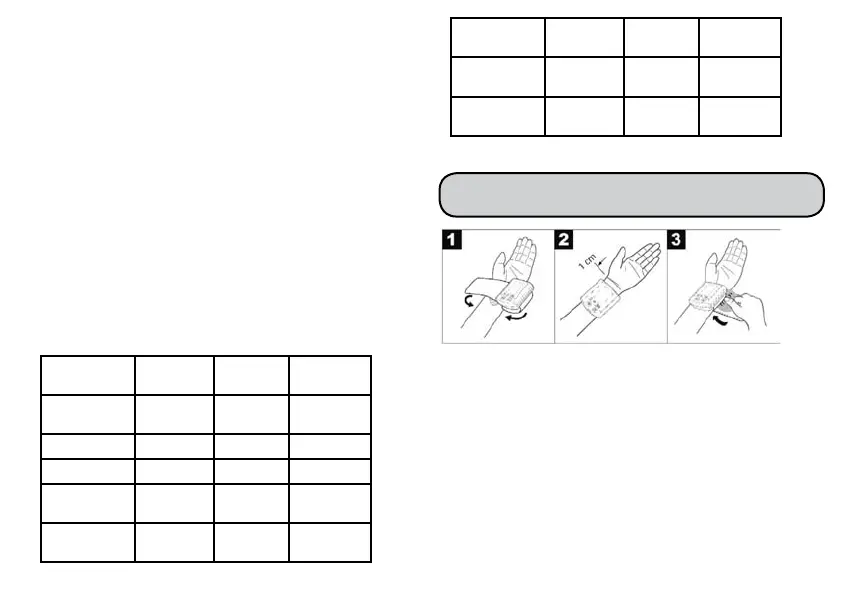 1

2

1 cm

3