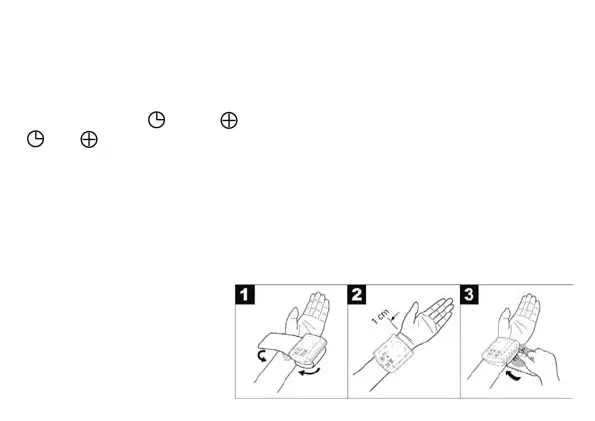 1

2

1 cm

3