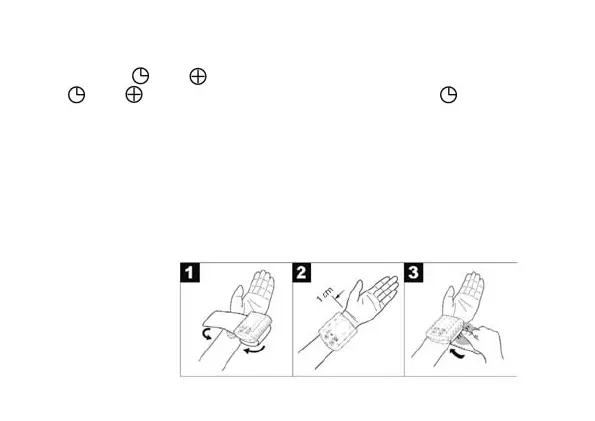 1
2
1 cm
3