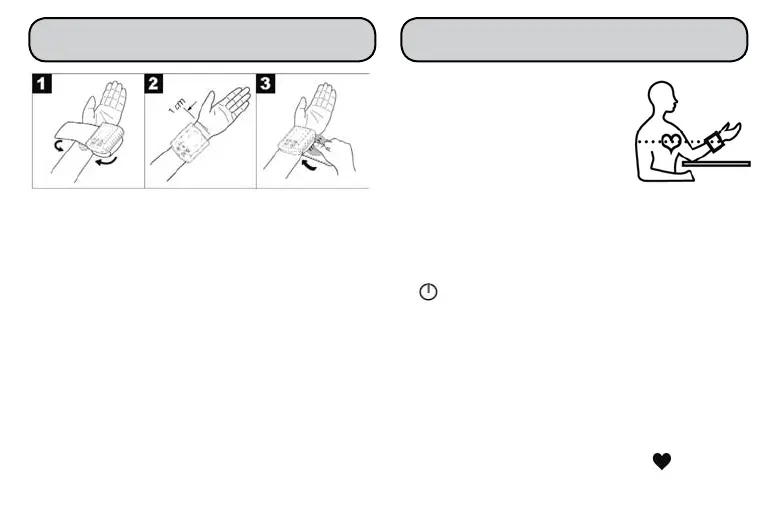 1
2
1 cm
3