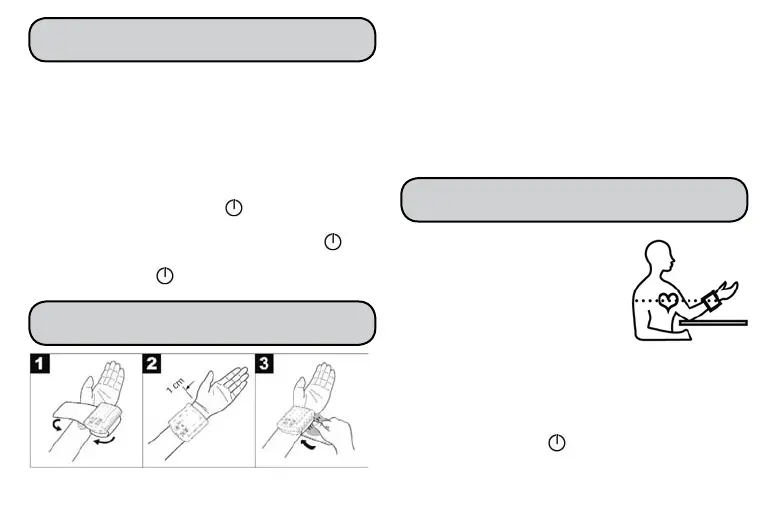 1

2

1 cm

3