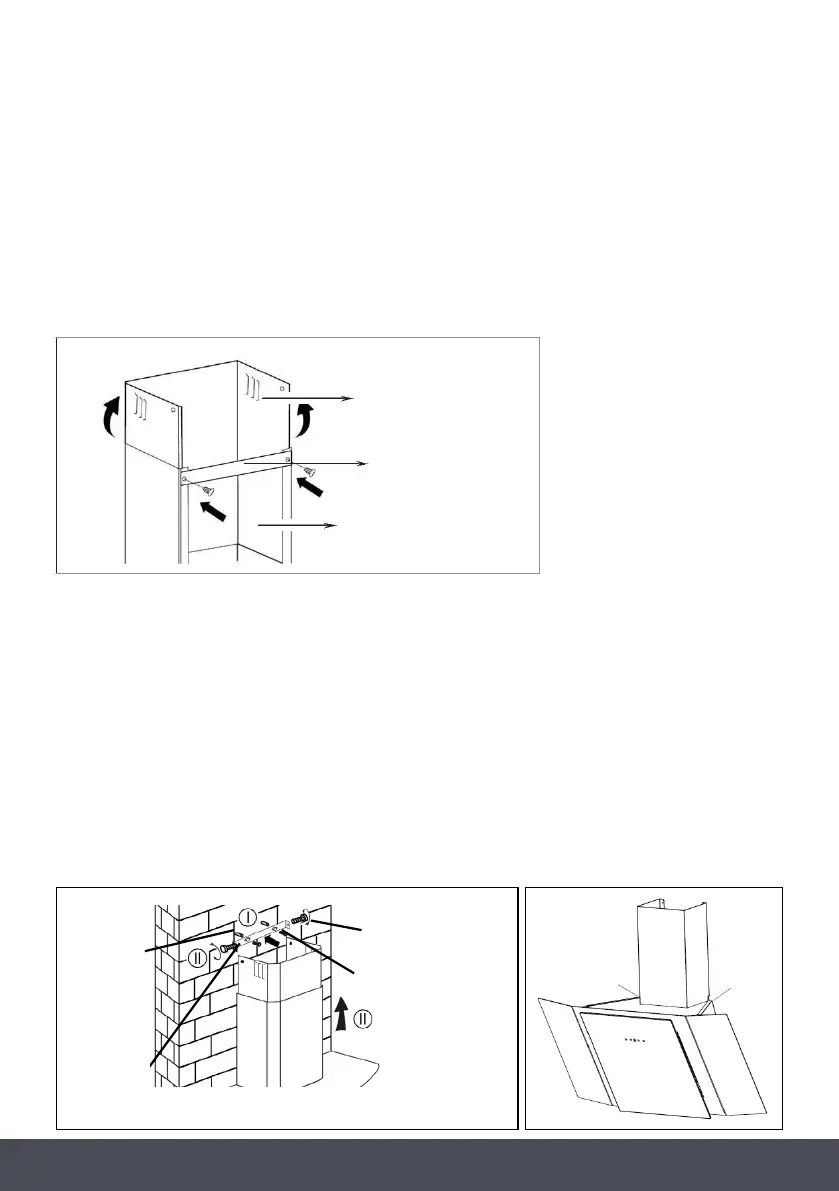 I

II

II