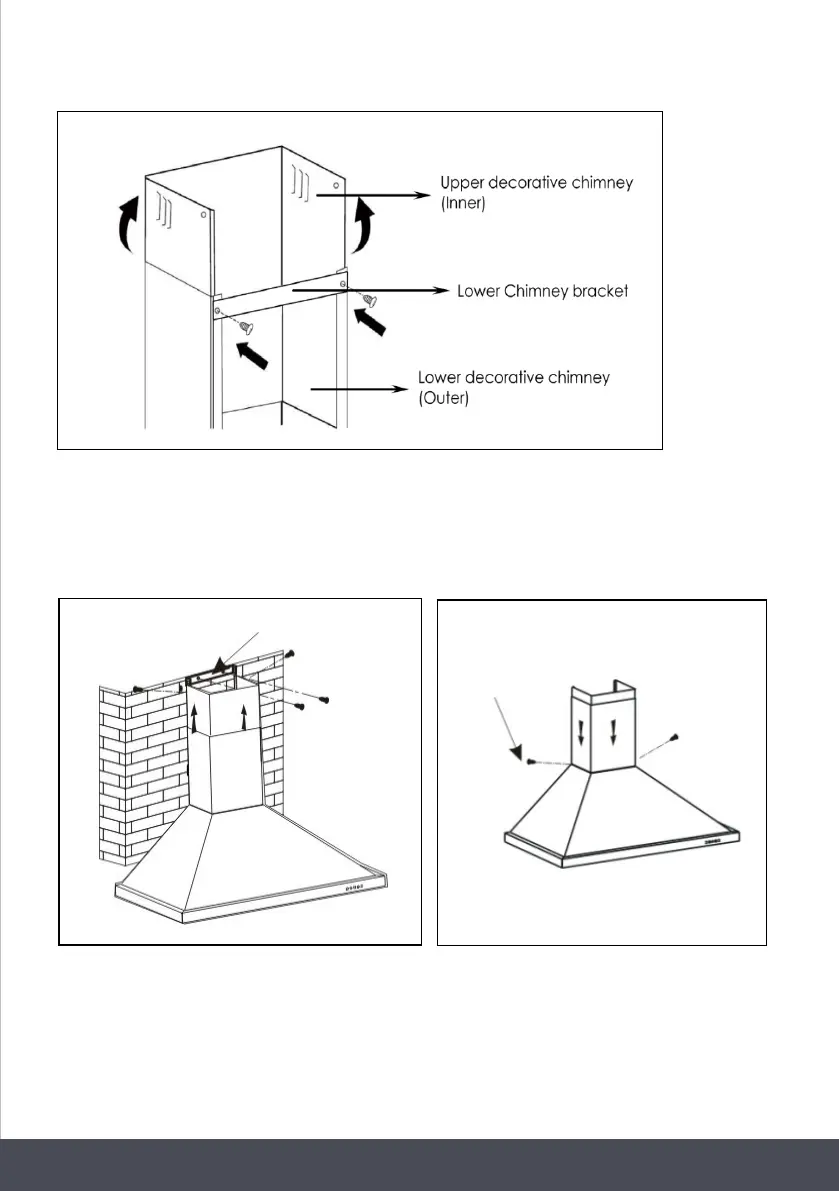 Upper decorative chimney (Inner)

Lower Chimney bracket

Lower decorative chimney (Outer)