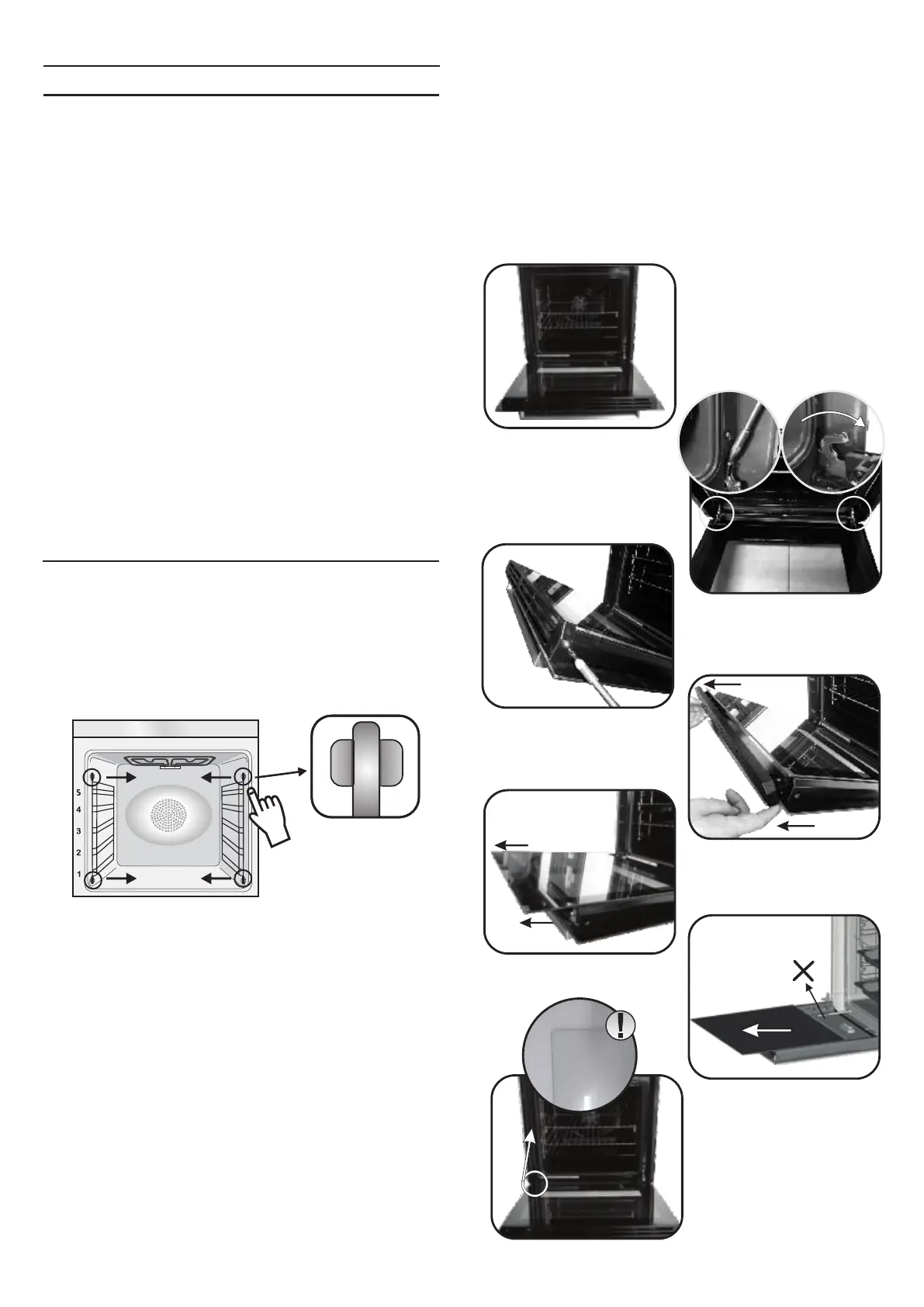 5
4
3
2
1