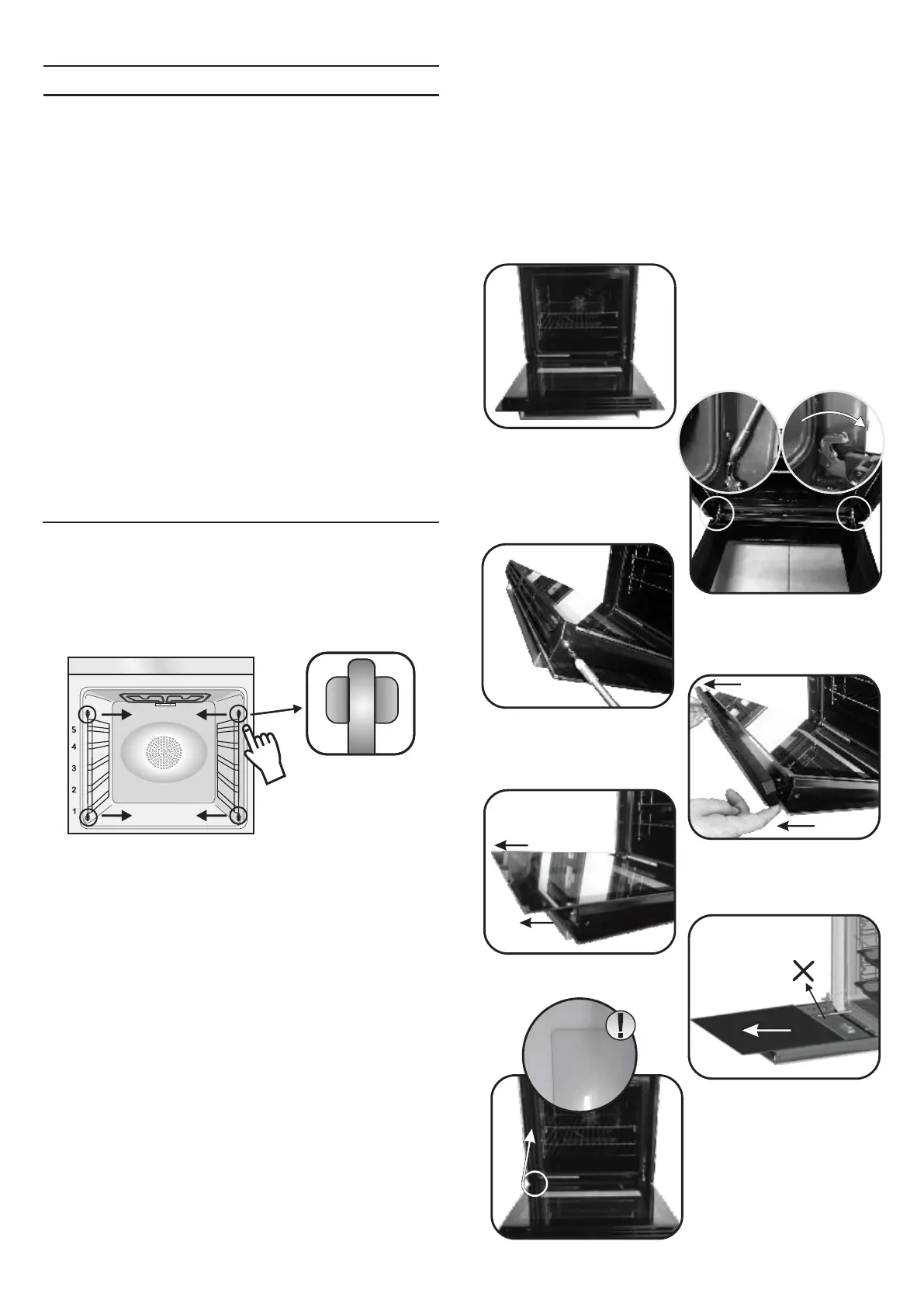 5
4
3
2
1