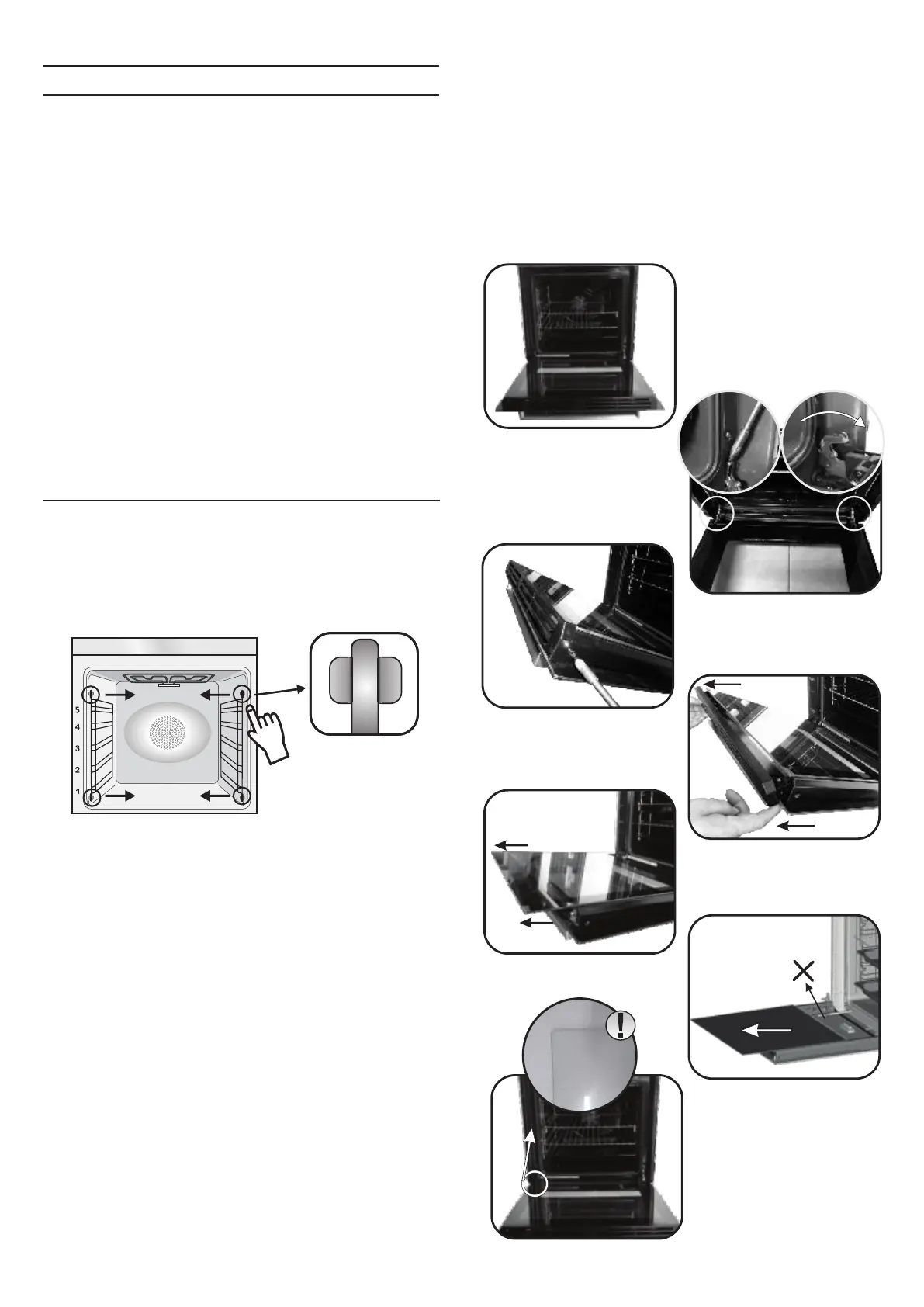 5
4
3
2
1