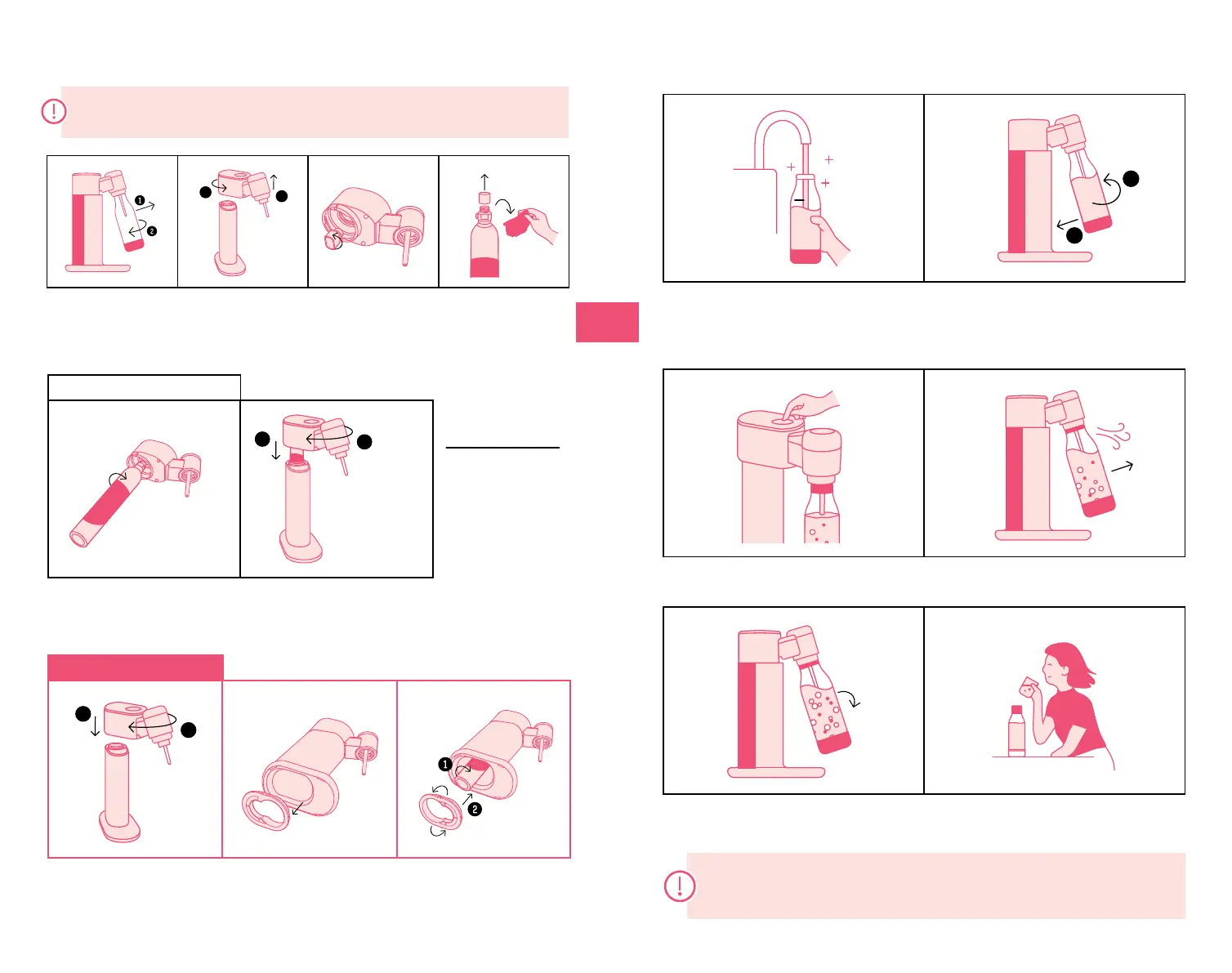 ❶
❷
❶
❷