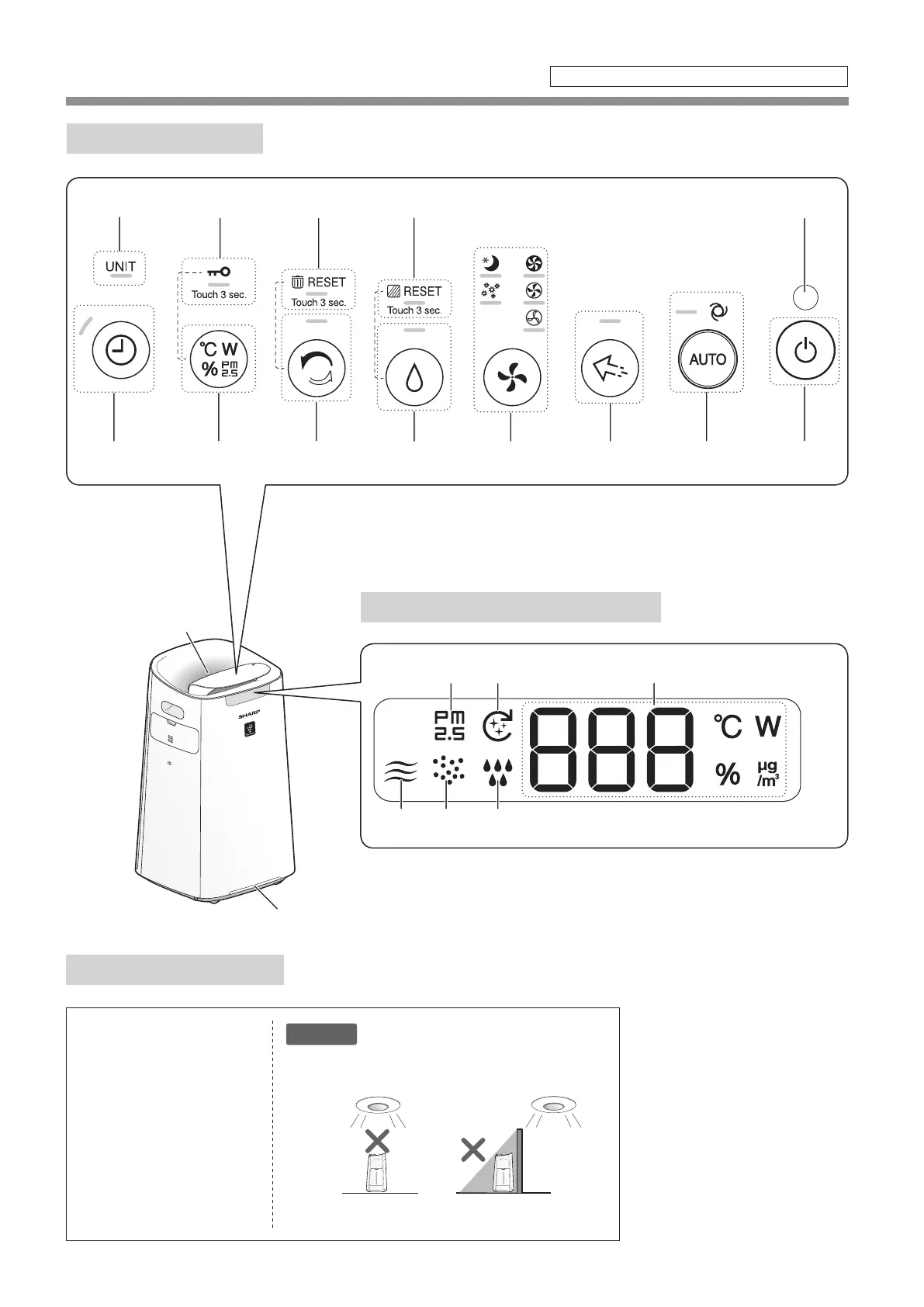 UNIT

Touch 3 sec.

RESET

Touch 3 sec.

RESET

Touch 3 sec.

℃ W

% PM 2.5

AUTO

SHARP

PM 2.5

888

℃ W

% µg/m³