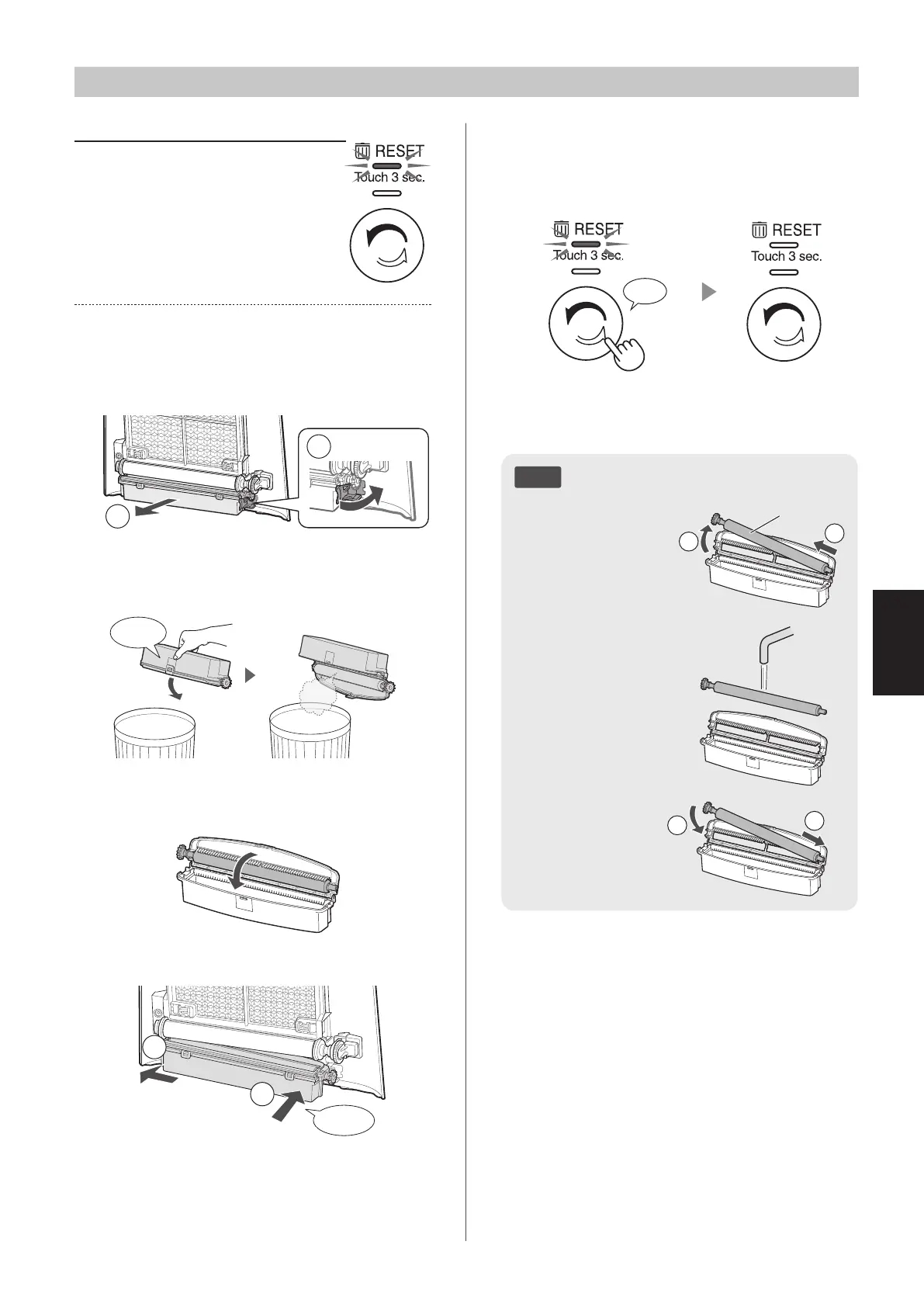 RESET
Touch 3 sec.

RESET
Touch 3 sec.

RESET
Touch 3 sec.