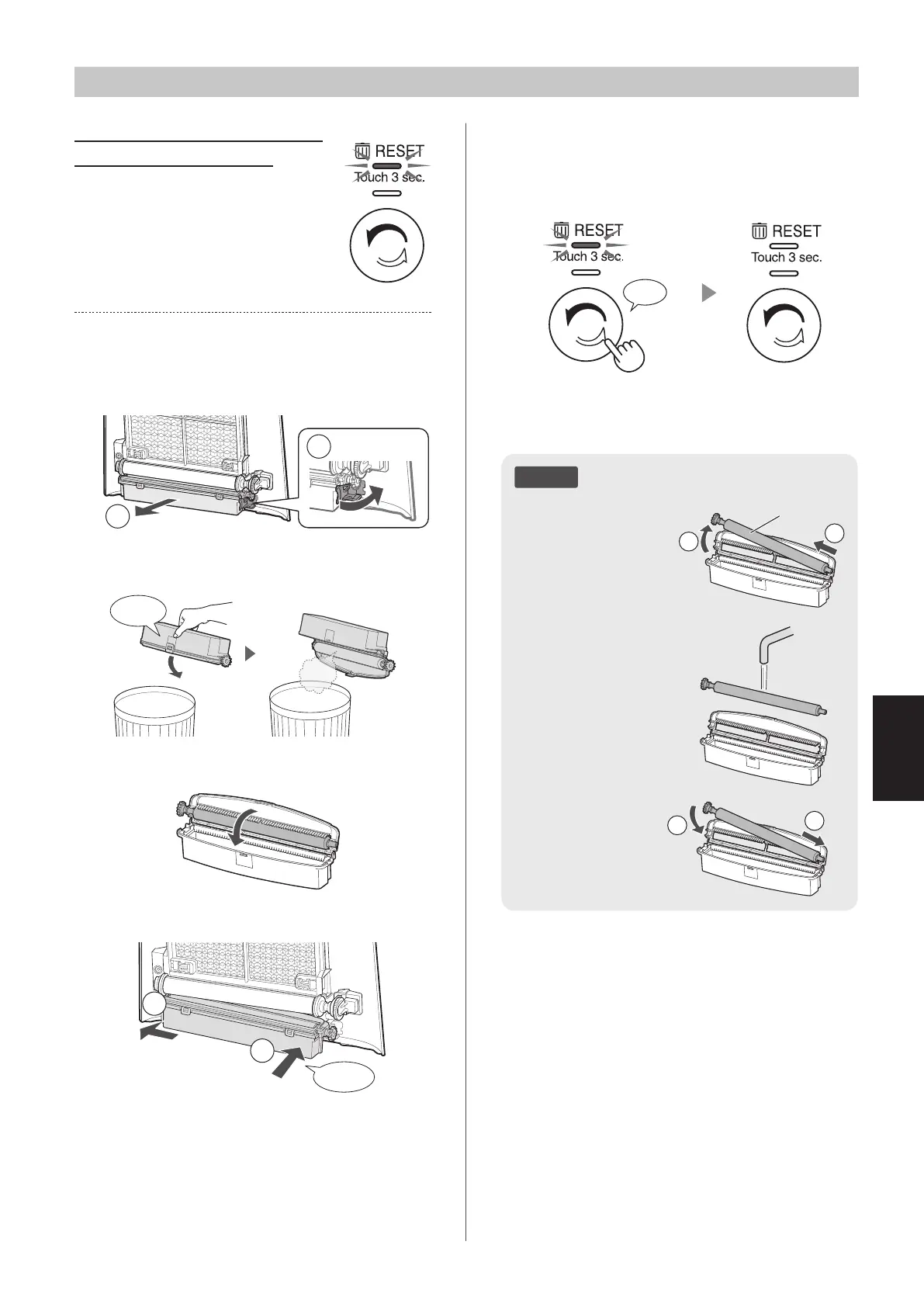 RESET
Touch 3 sec.

RESET
Touch 3 sec.

RESET
Touch 3 sec.