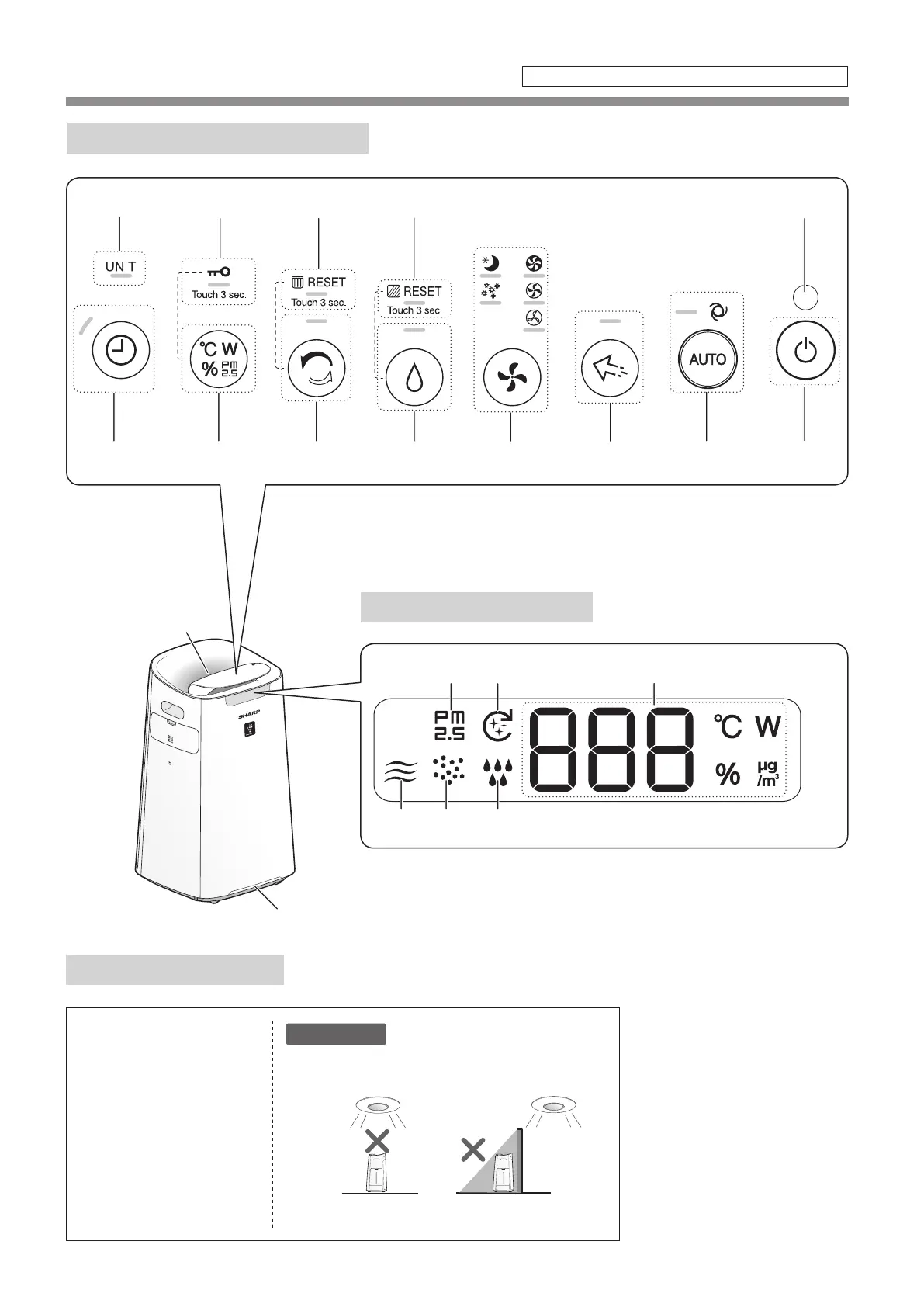 UNIT

Touch 3 sec.

RESET

Touch 3 sec.

RESET

Touch 3 sec.

℃ W
% PM 2.5

AUTO

SHARP

PM 2.5

888

℃ W

% µg/m³